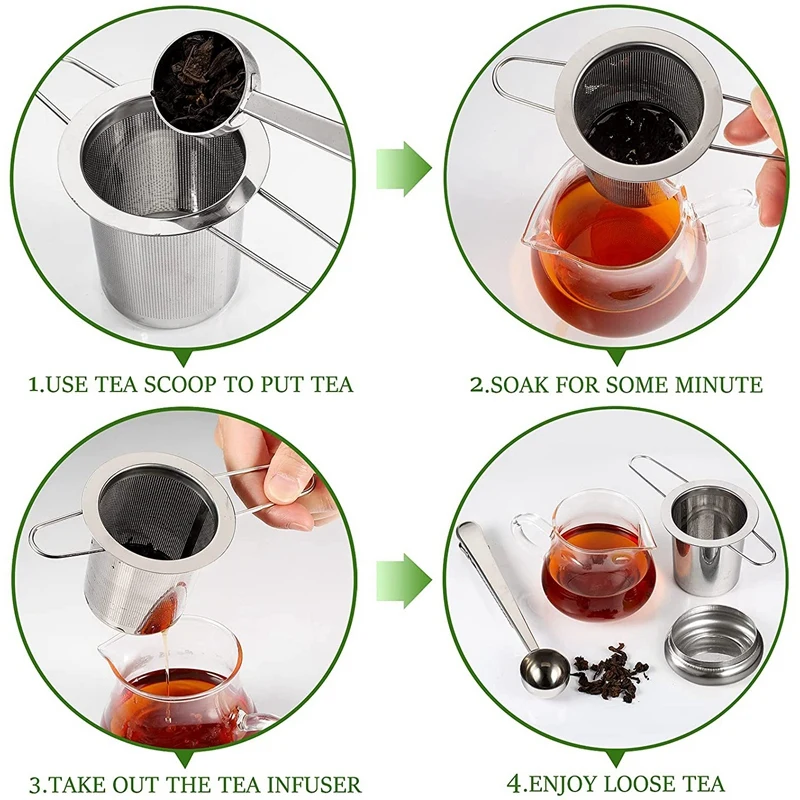 1.USE TEA SCOOP TO PUT TEA

2.SOAK FOR SOME MINUTE

3.TAKE OUT THE TEA INFUSER

4.ENJOY LOOSE TEA