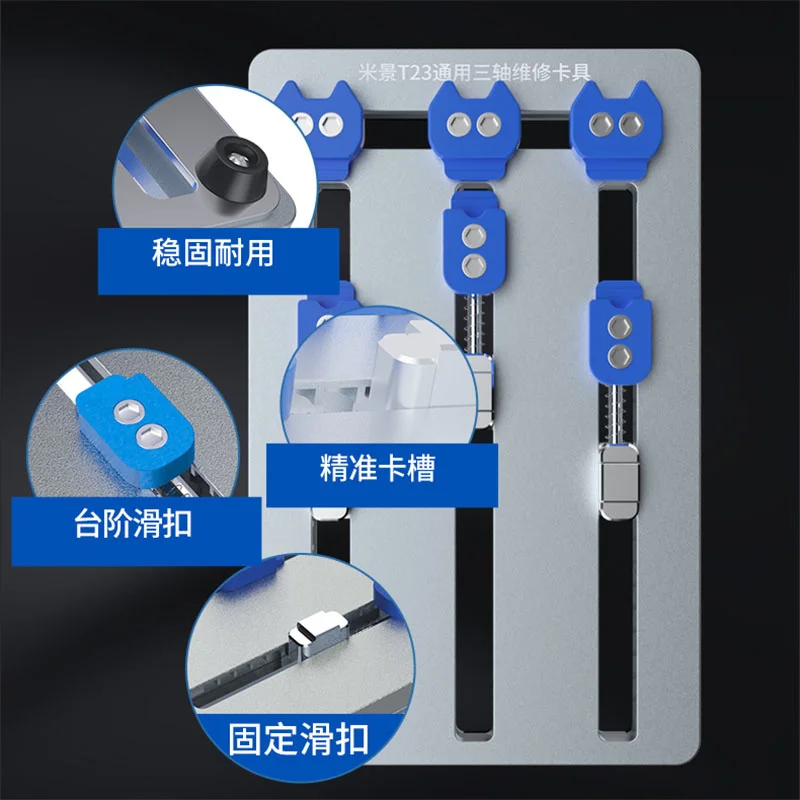 米景T23通用三轴维修卡具

稳固耐用

精准卡槽

台阶滑扣

固定滑扣