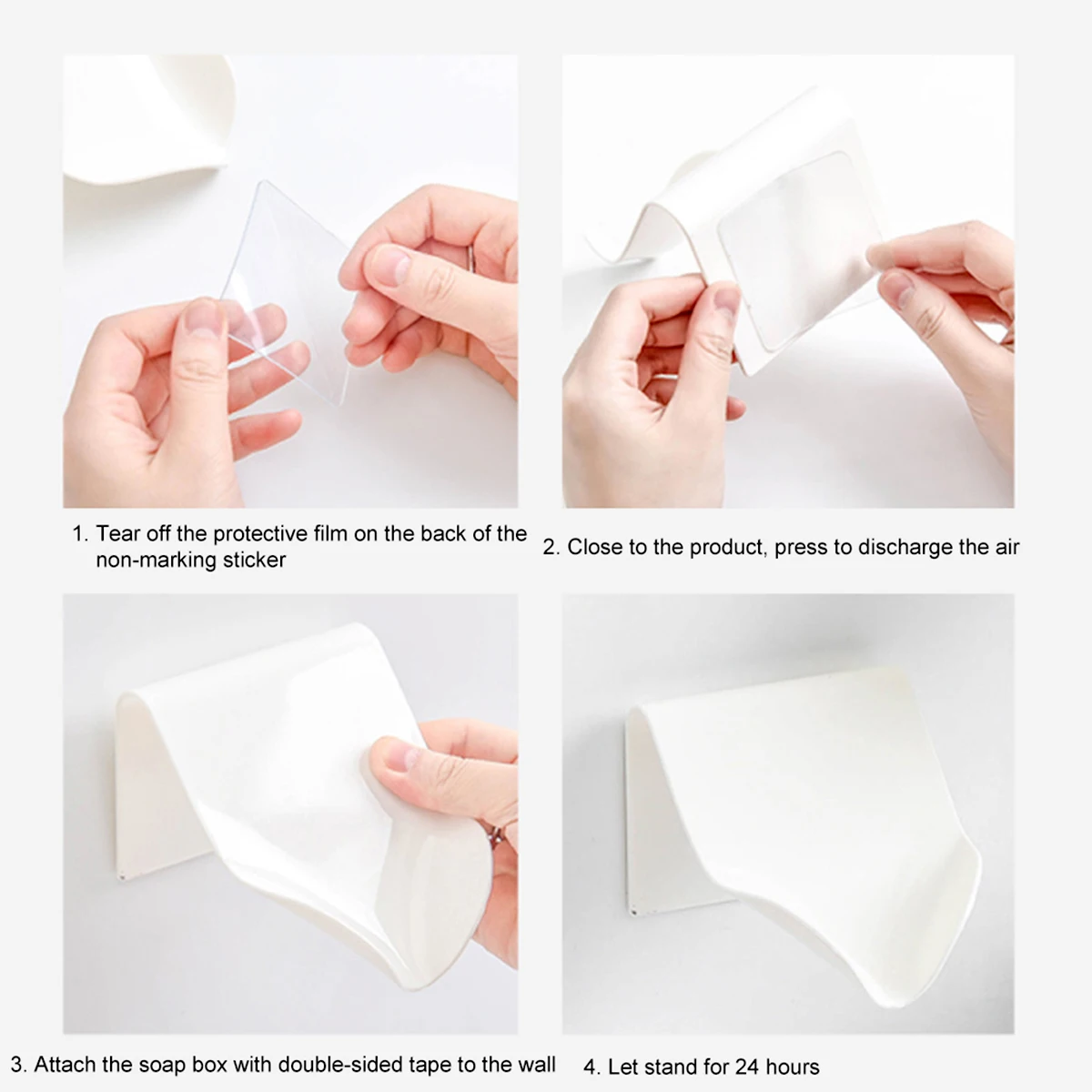 1. Tear off the protective film on the back of the non-marking sticker

2. Close to the product, press to discharge the air

3. Attach the soap box with double-sided tape to the wall

4. Let stand for 24 hours