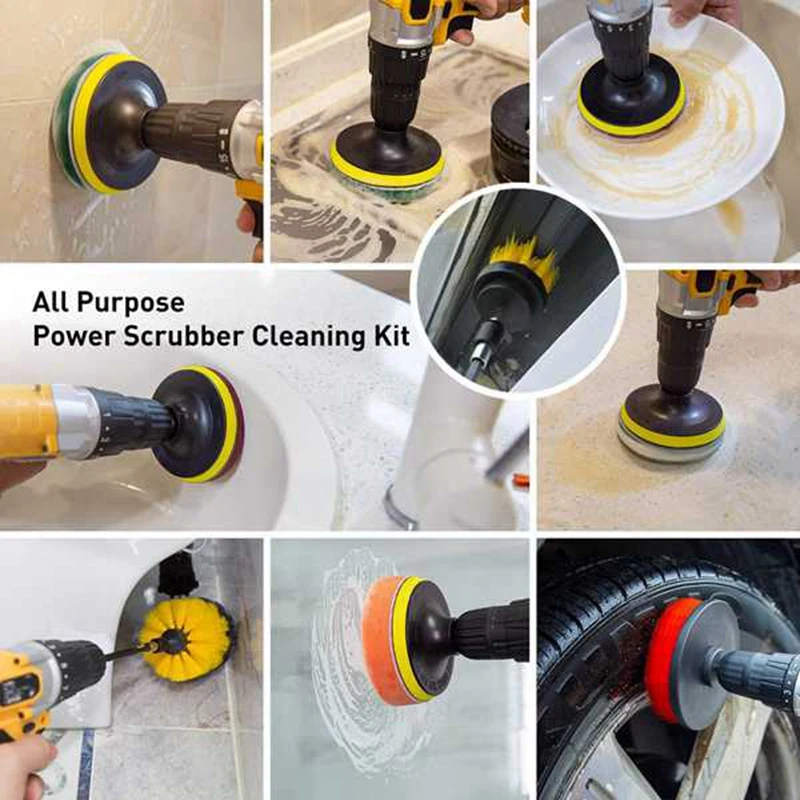 All Purpose
Power Scrubber Cleaning Kit