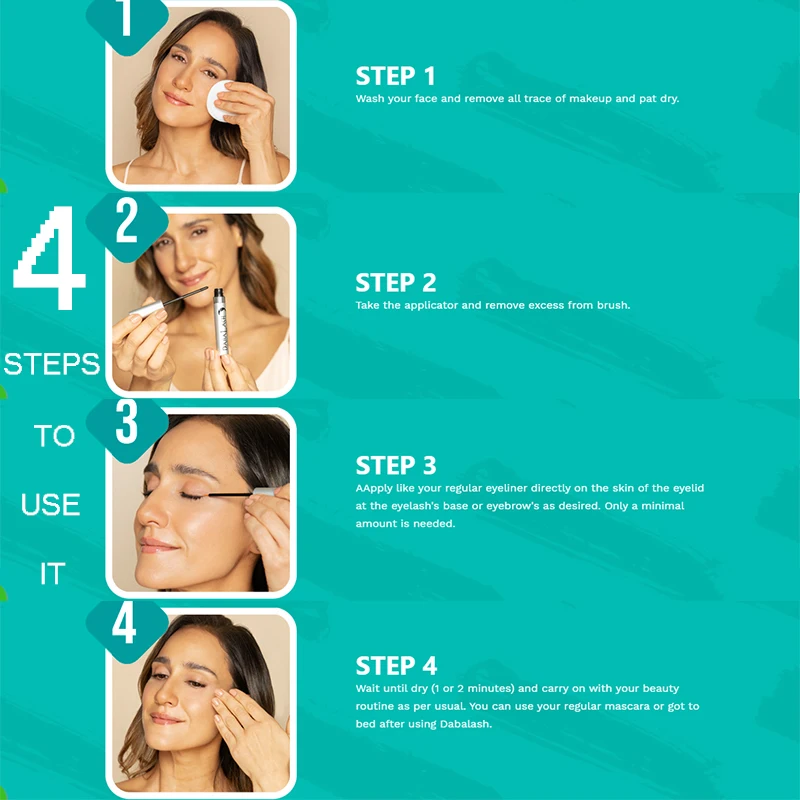 4

STEPS

TO

USE

IT

1

STEP 1
Wash your face and remove all trace of makeup and pat dry.

2

STEP 2
Take the applicator and remove excess from brush.

3

STEP 3
AApply like your regular eyeliner directly on the skin of the eyelid at the eyelash's base or eyebrow's as desired. Only a minimal amount is needed.

4

STEP 4
Wait until dry (1 or 2 minutes) and carry on with your beauty routine as per usual. You can use your regular mascara or got to bed after using Dabalash.