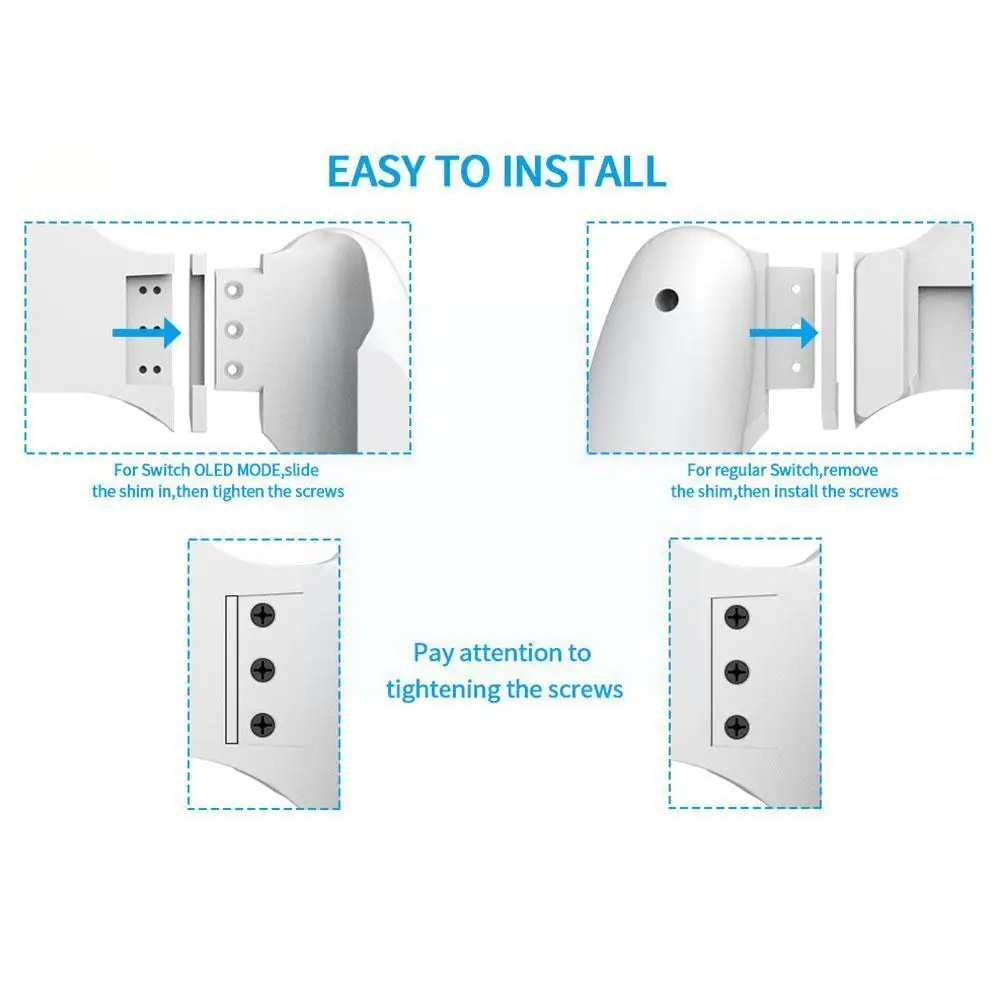 EASY TO INSTALL

For Switch OLED MODE,slide the shim in,then tighten the screws

For regular Switch,remove the shim,then install the screws

Pay attention to tightening the screws