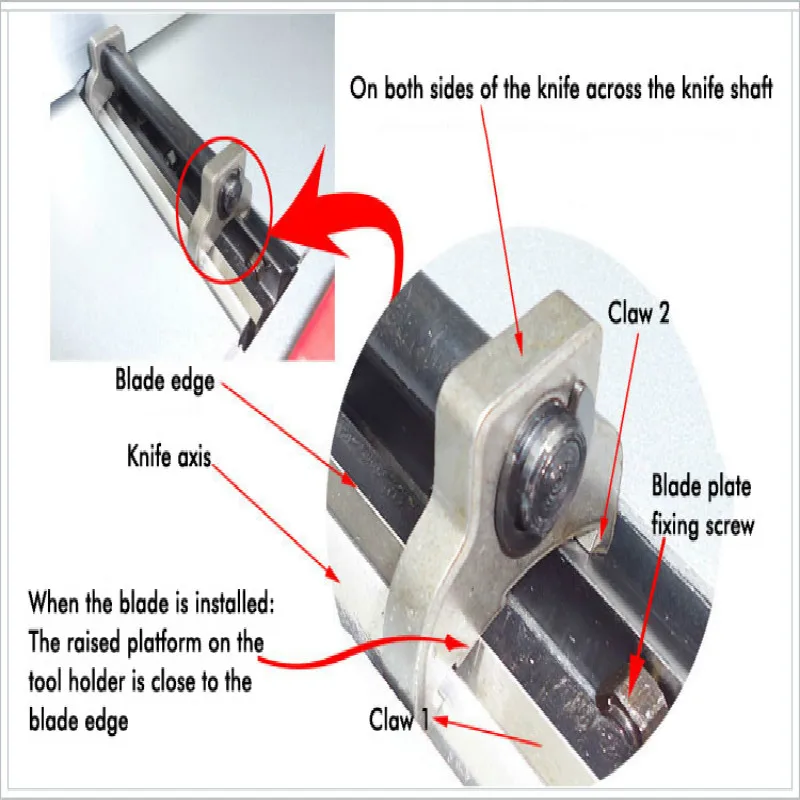 On both sides of the knife across the knife shaft

Claw 2

Blade edge

Knife axis

Blade plate fixing screw

When the blade is installed: The raised platform on the tool holder is close to the blade edge

Claw 1