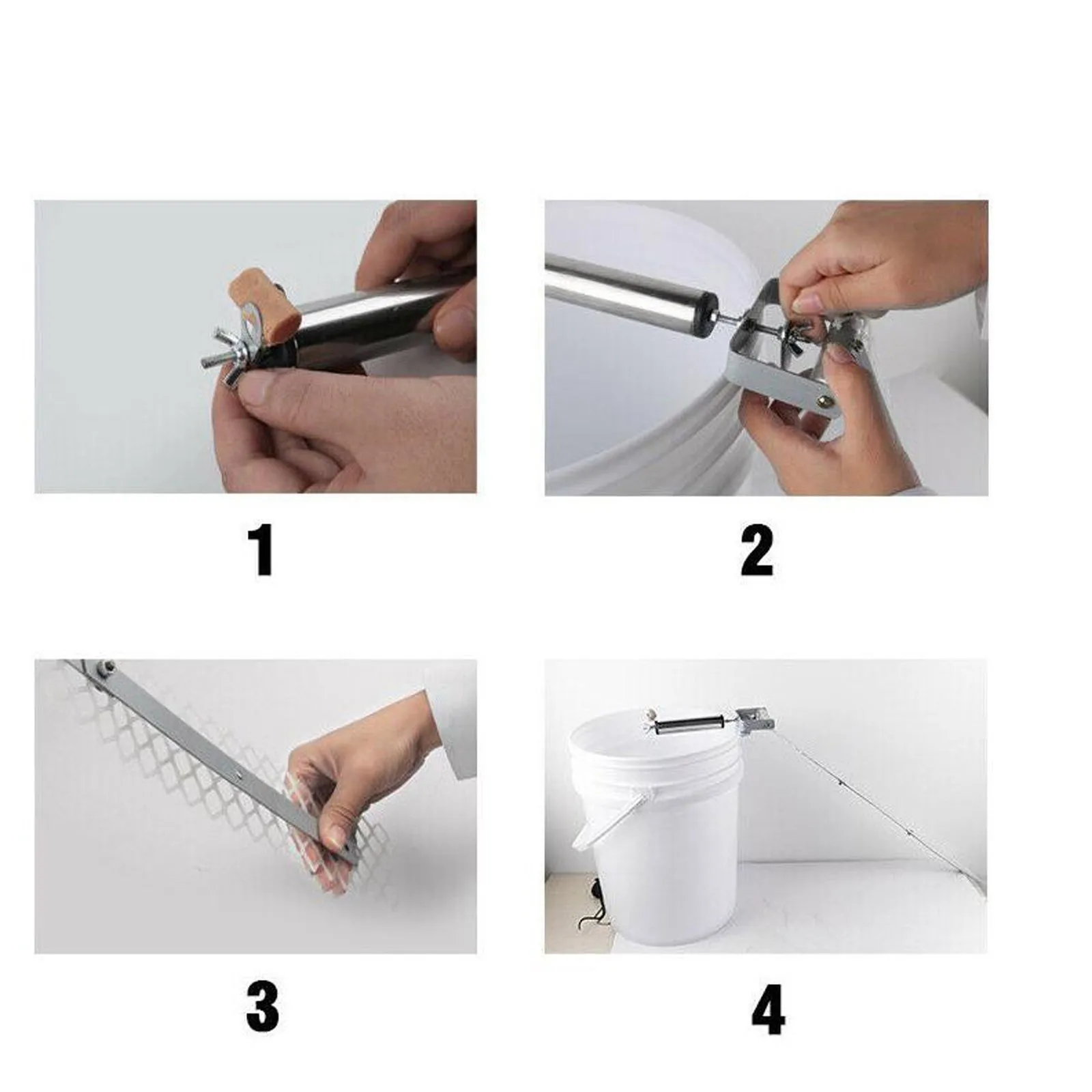 1

2

3

4