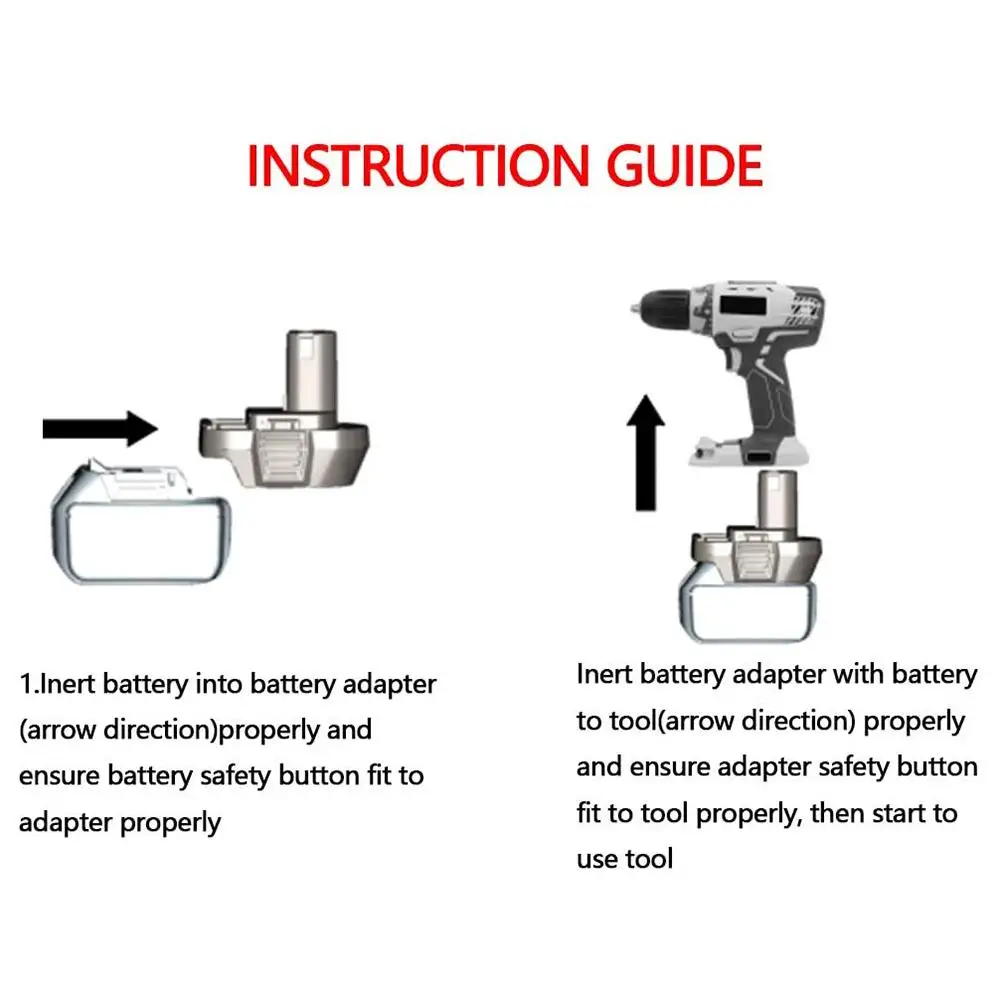 INSTRUCTION GUIDE

1.Inert battery into battery adapter (arrow direction)properly and ensure battery safety button fit to adapter properly

Inert battery adapter with battery to tool(arrow direction) properly and ensure adapter safety button fit to tool properly, then start to use tool