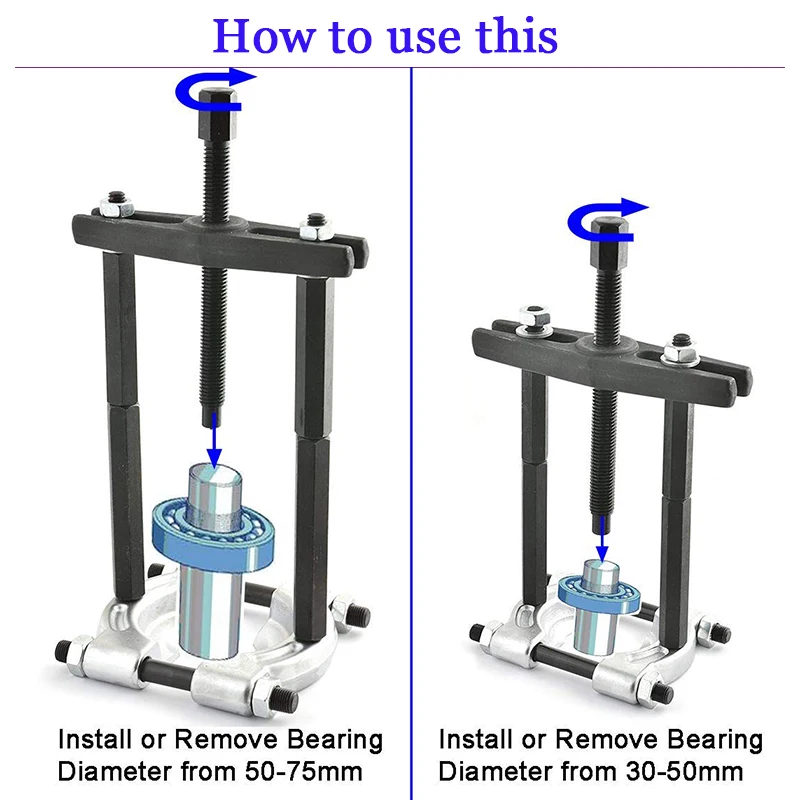 How to use this

Install or Remove Bearing Diameter from 50-75mm

Install or Remove Bearing Diameter from 30-50mm