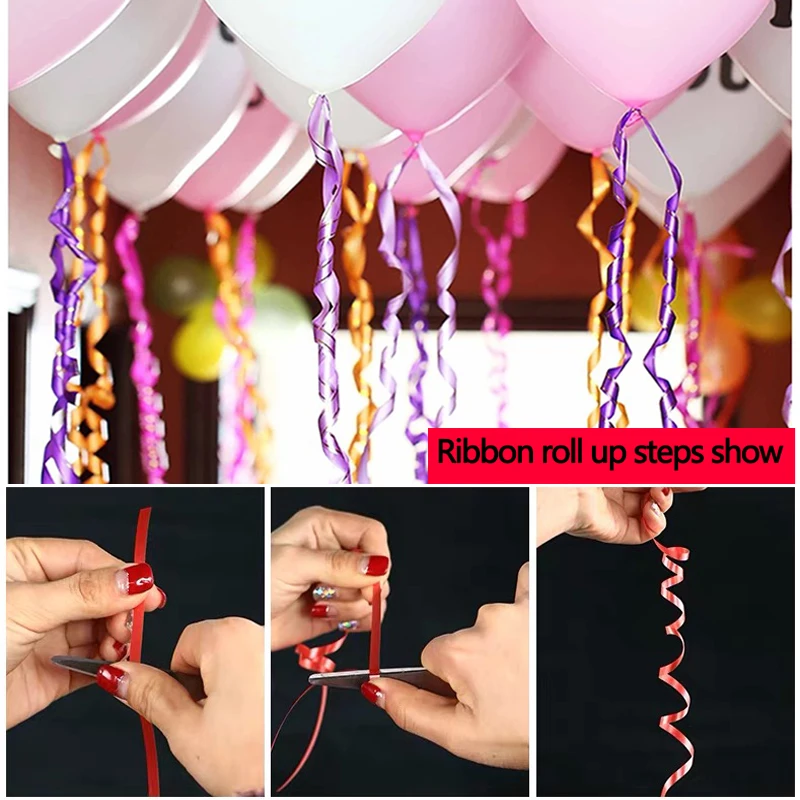 Ribbon roll up steps show