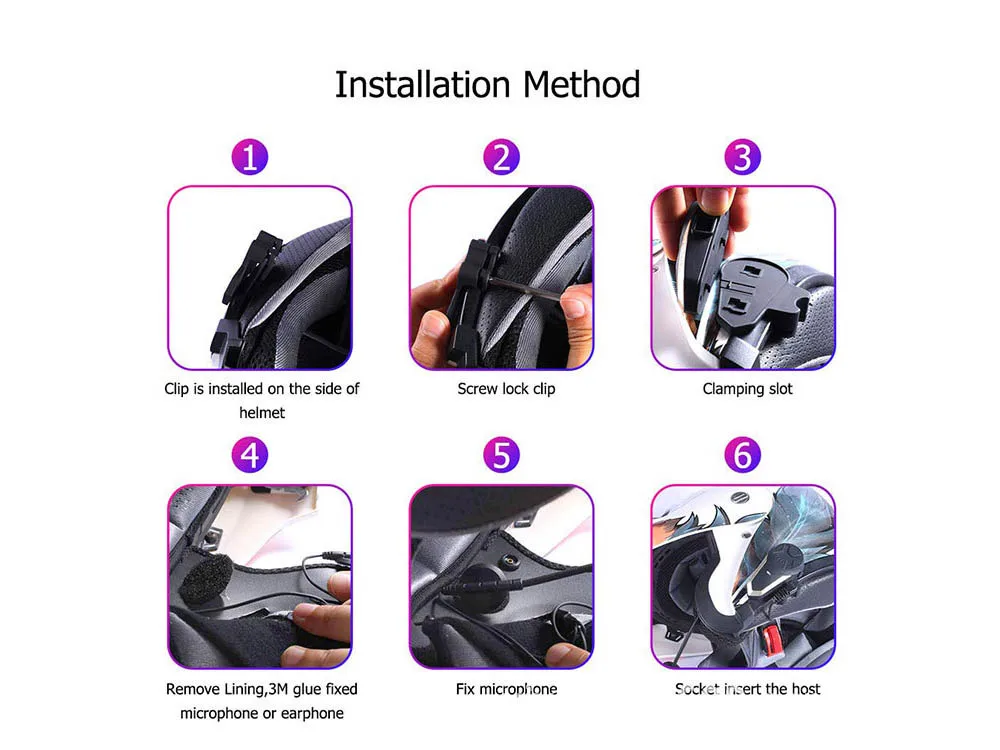 Installation Method

1

Clip is installed on the side of helmet

2

Screw lock clip

3

Clamping slot

4

Remove Lining,3M glue fixed microphone or earphone

5

Fix microphone

6

Socket insert the host