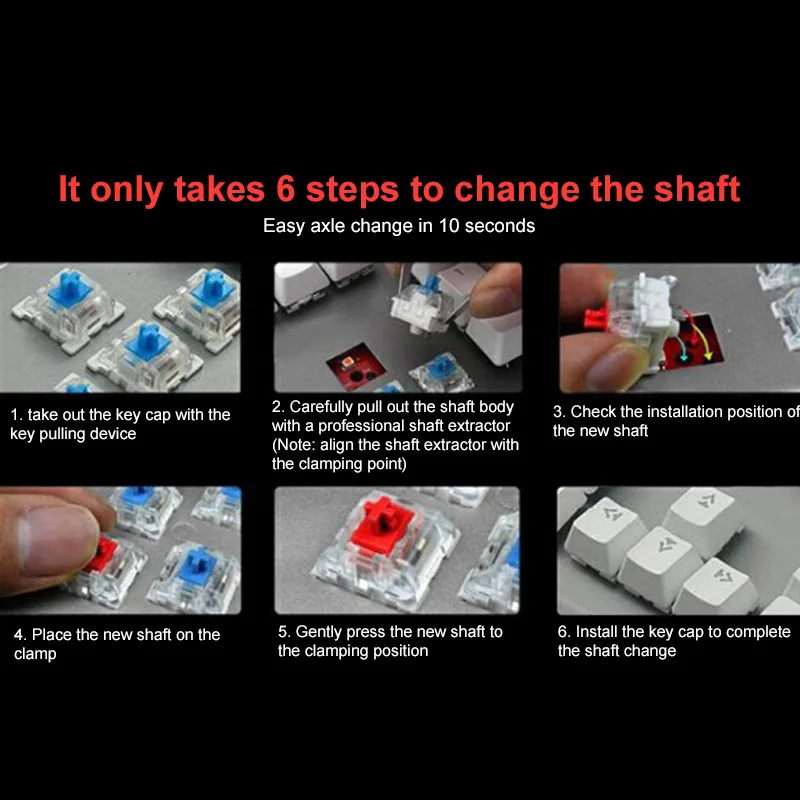 It only takes 6 steps to change the shaft

Easy axle change in 10 seconds

1. take out the key cap with the key pulling device

2. Carefully pull out the shaft body with a professional shaft extractor (Note: align the shaft extractor with the clamping point)

3. Check the installation position of the new shaft

4. Place the new shaft on the clamp

5. Gently press the new shaft to the clamping position

6. Install the key cap to complete the shaft change