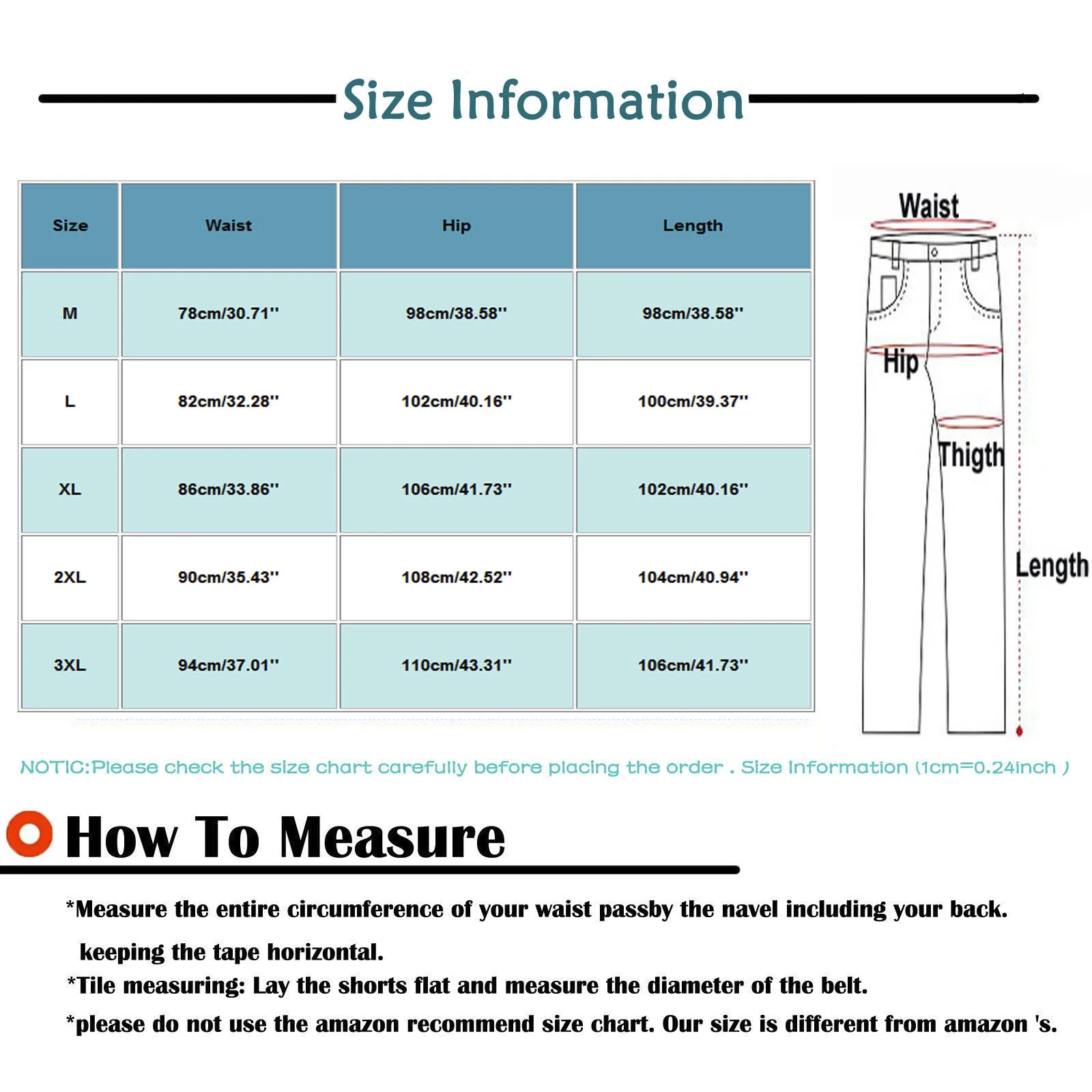 Size Information

| Size | Waist | Hip | Length |
|---|---|---|---|
| M | 78cm/30.71'' | 98cm/38.58'' | 98cm/38.58'' |
| L | 82cm/32.28'' | 102cm/40.16'' | 100cm/39.37'' |
| XL | 86cm/33.86'' | 106cm/41.73'' | 102cm/40.16'' |
| 2XL | 90cm/35.43'' | 108cm/42.52'' | 104cm/40.94'' |
| 3XL | 94cm/37.01'' | 110cm/43.31'' | 106cm/41.73'' |

Waist

Hip

Thigth

Length

NOTIC:Please check the size chart carefully before placing the order . Size Information (1cm=0.24inch )

How To Measure

*Measure the entire circumference of your waist passby the navel including your back. keeping the tape horizontal.

*Tile measuring: Lay the shorts flat and measure the diameter of the belt.

*please do not use the amazon recommend size chart. Our size is different from amazon 's.