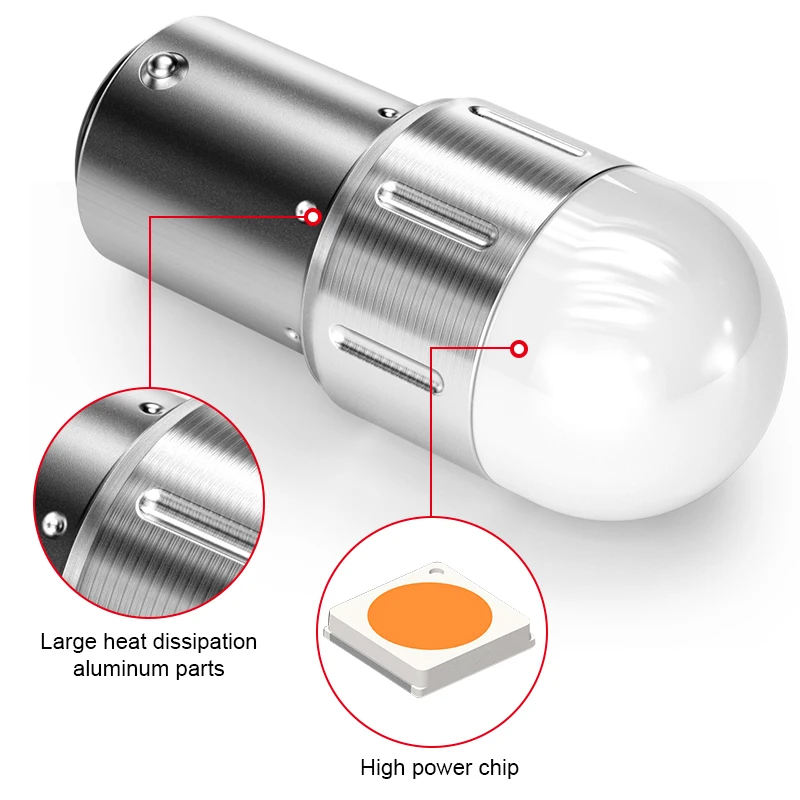 Large heat dissipation aluminum parts

High power chip