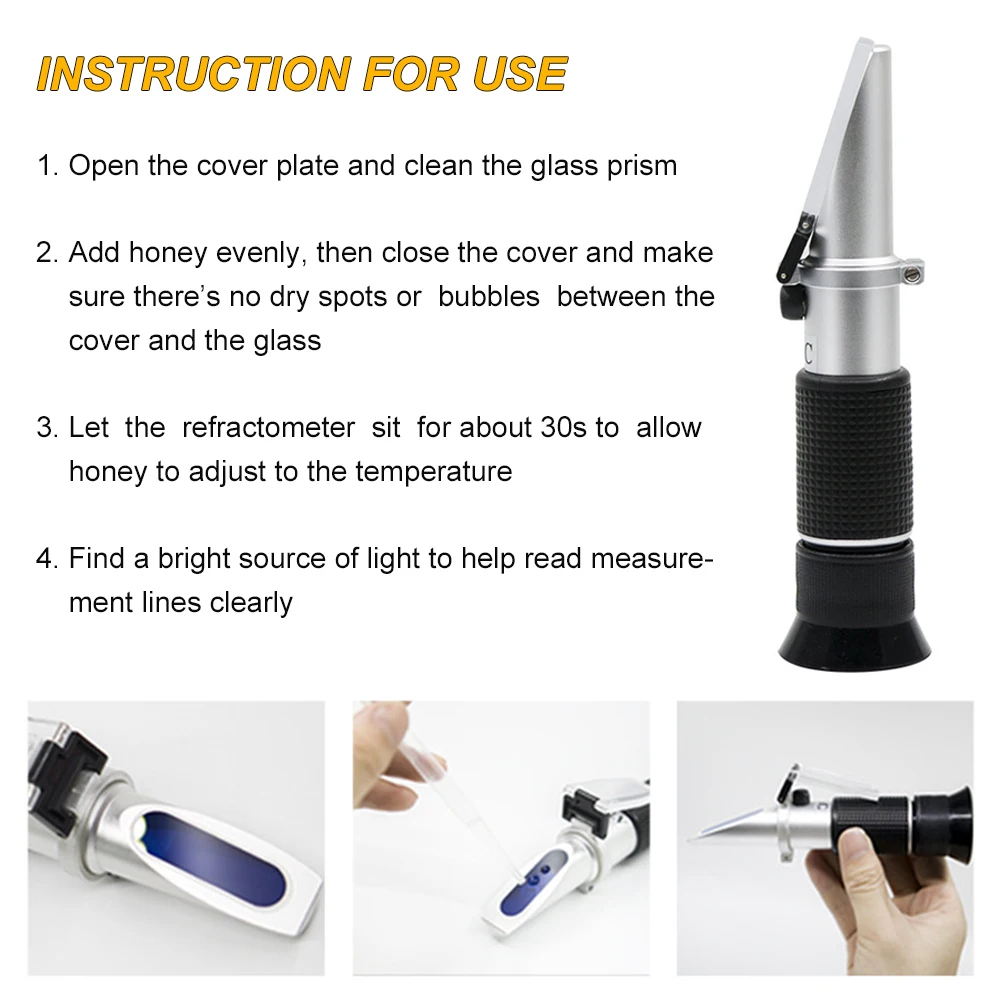 INSTRUCTION FOR USE

1. Open the cover plate and clean the glass prism

2. Add honey evenly, then close the cover and make sure there's no dry spots or bubbles between the cover and the glass

3. Let the refractometer sit for about 30s to allow honey to adjust to the temperature

4. Find a bright source of light to help read measurement lines clearly

C