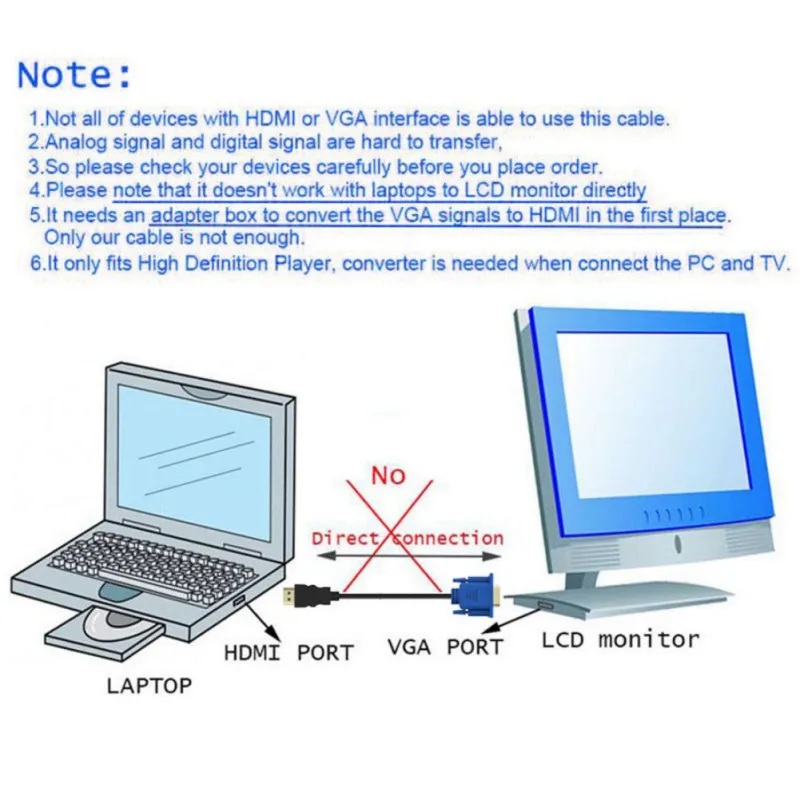 Note:

1.Not all of devices with HDMI or VGA interface is able to use this cable.
2.Analog signal and digital signal are hard to transfer,
3.So please check your devices carefully before you place order.
4.Please note that it doesn't work with laptops to LCD monitor directly
5.It needs an adapter box to convert the VGA signals to HDMI in the first place.
Only our cable is not enough.
6.It only fits High Definition Player, converter is needed when connect the PC and TV.

No

Direct connection

HDMI PORT

VGA PORT

LCD monitor

LAPTOP