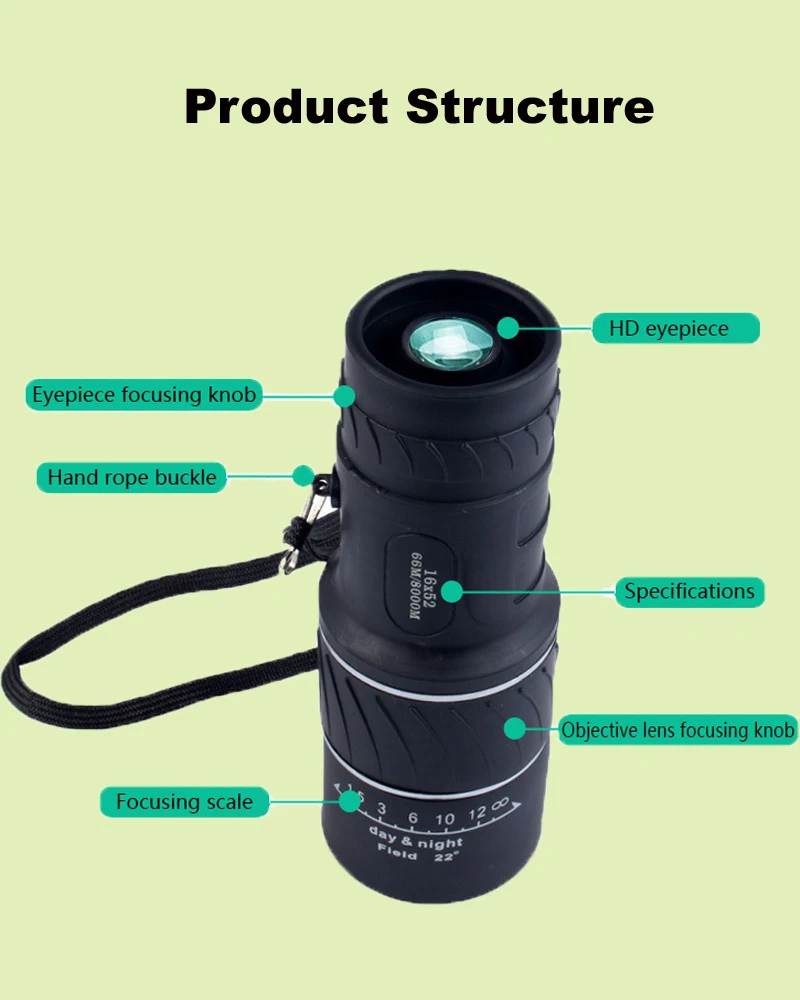 Product Structure

HD eyepiece

Eyepiece focusing knob

Hand rope buckle

16x52
66M/8000M

Specifications

Objective lens focusing knob

Focusing scale

1.5 3 6 10 12 ∞
day & night
Field 22°