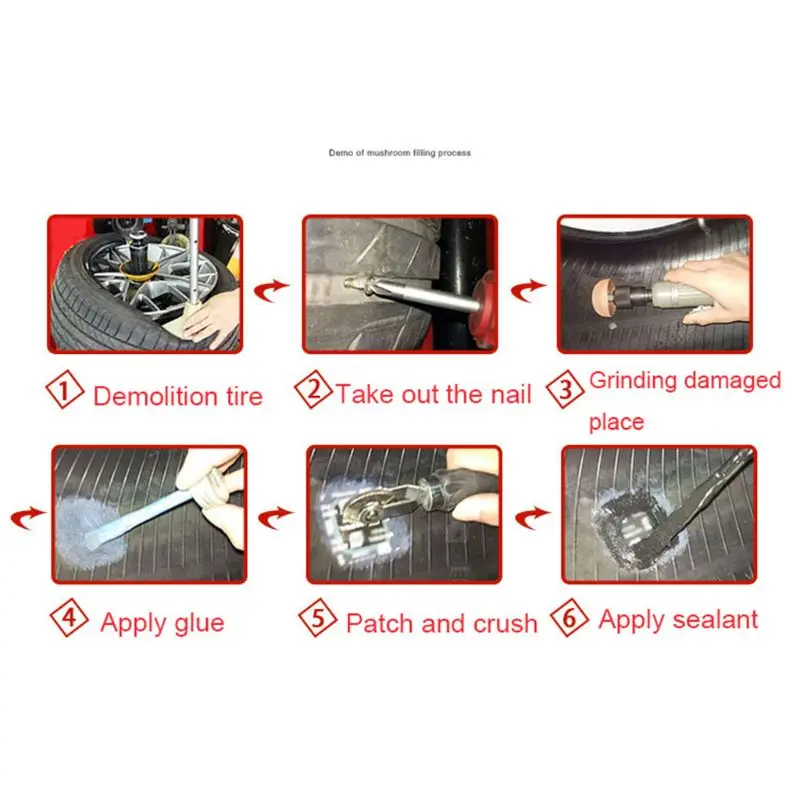 Demo of mushroom filling process

1 Demolition tire

2 Take out the nail

3 Grinding damaged place

4 Apply glue

5 Patch and crush

6 Apply sealant