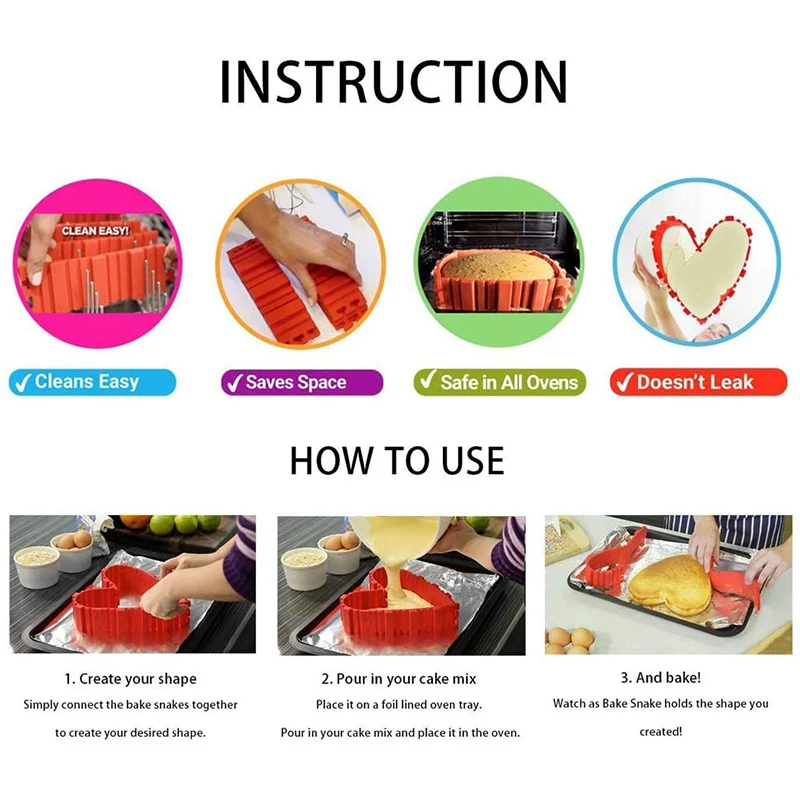 INSTRUCTION

CLEAN EASY!

✓ Cleans Easy

✓ Saves Space

✓ Safe in All Ovens

✓ Doesn't Leak

HOW TO USE

1. Create your shape

Simply connect the bake snakes together to create your desired shape.

2. Pour in your cake mix

Place it on a foil lined oven tray. Pour in your cake mix and place it in the oven.

3. And bake!

Watch as Bake Snake holds the shape you created!