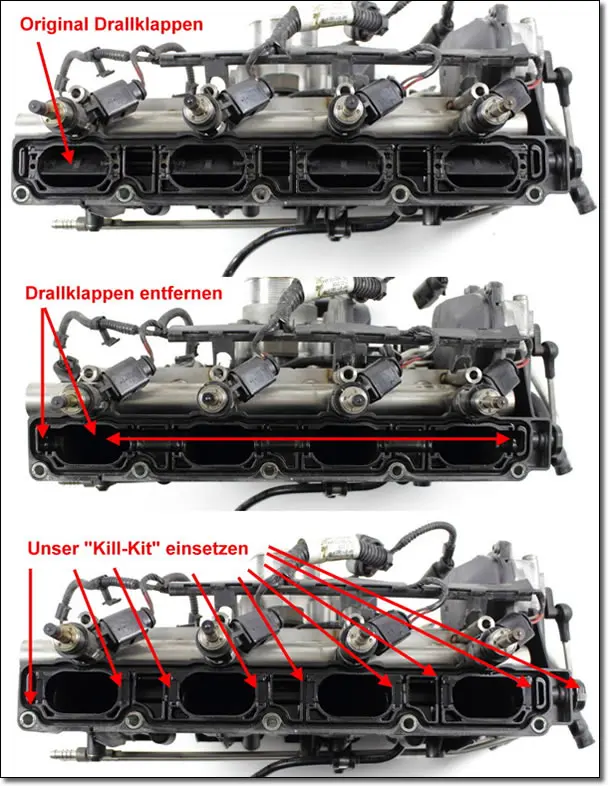 Original Drallklappen

Drallklappen entfernen

Unser "Kill-Kit" einsetzen