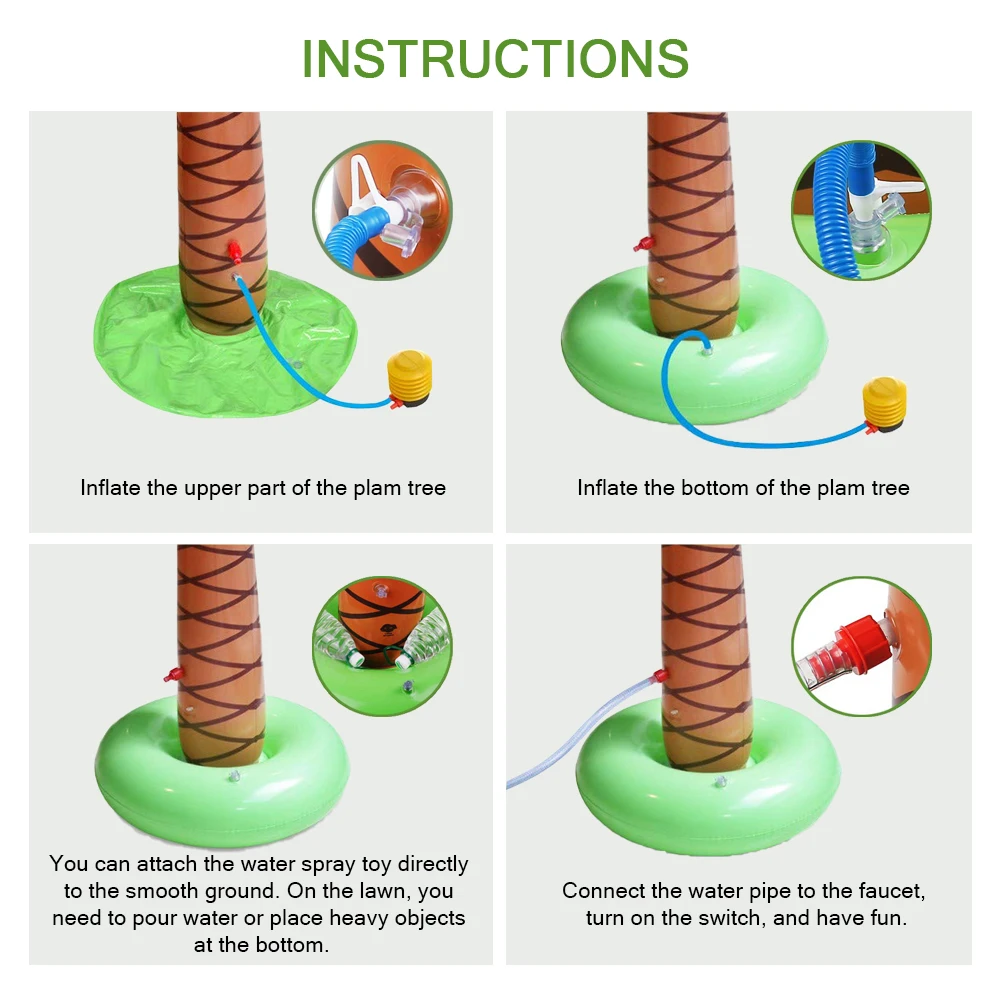 INSTRUCTIONS

Inflate the upper part of the plam tree

Inflate the bottom of the plam tree

You can attach the water spray toy directly to the smooth ground. On the lawn, you need to pour water or place heavy objects at the bottom.

Connect the water pipe to the faucet, turn on the switch, and have fun.