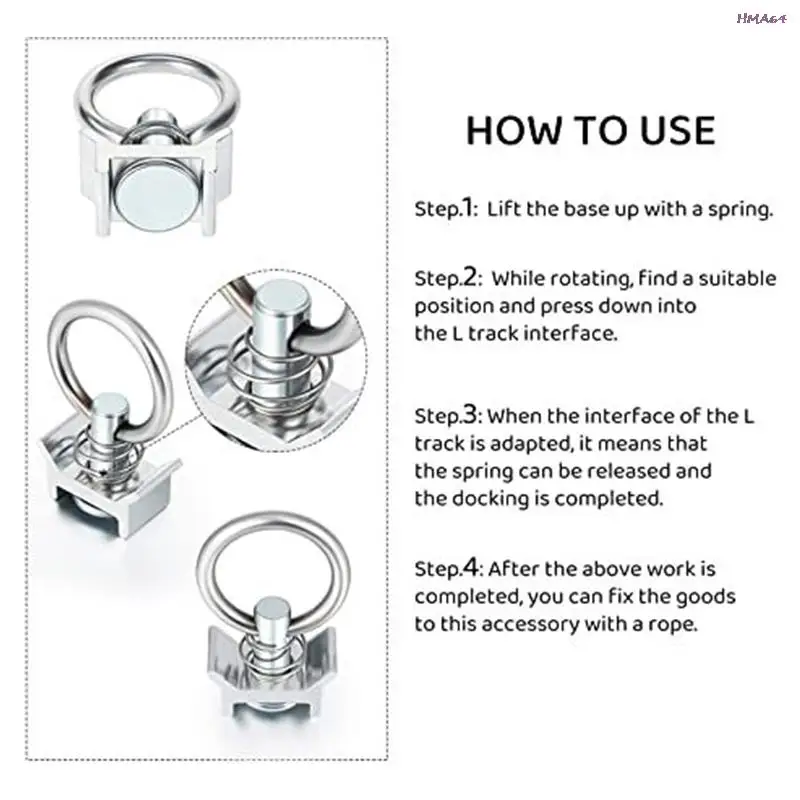 HMA64

HOW TO USE

Step.1: Lift the base up with a spring.

Step.2: While rotating, find a suitable position and press down into the L track interface.

Step.3: When the interface of the L track is adapted, it means that the spring can be released and the docking is completed.

Step.4: After the above work is completed, you can fix the goods to this accessory with a rope.