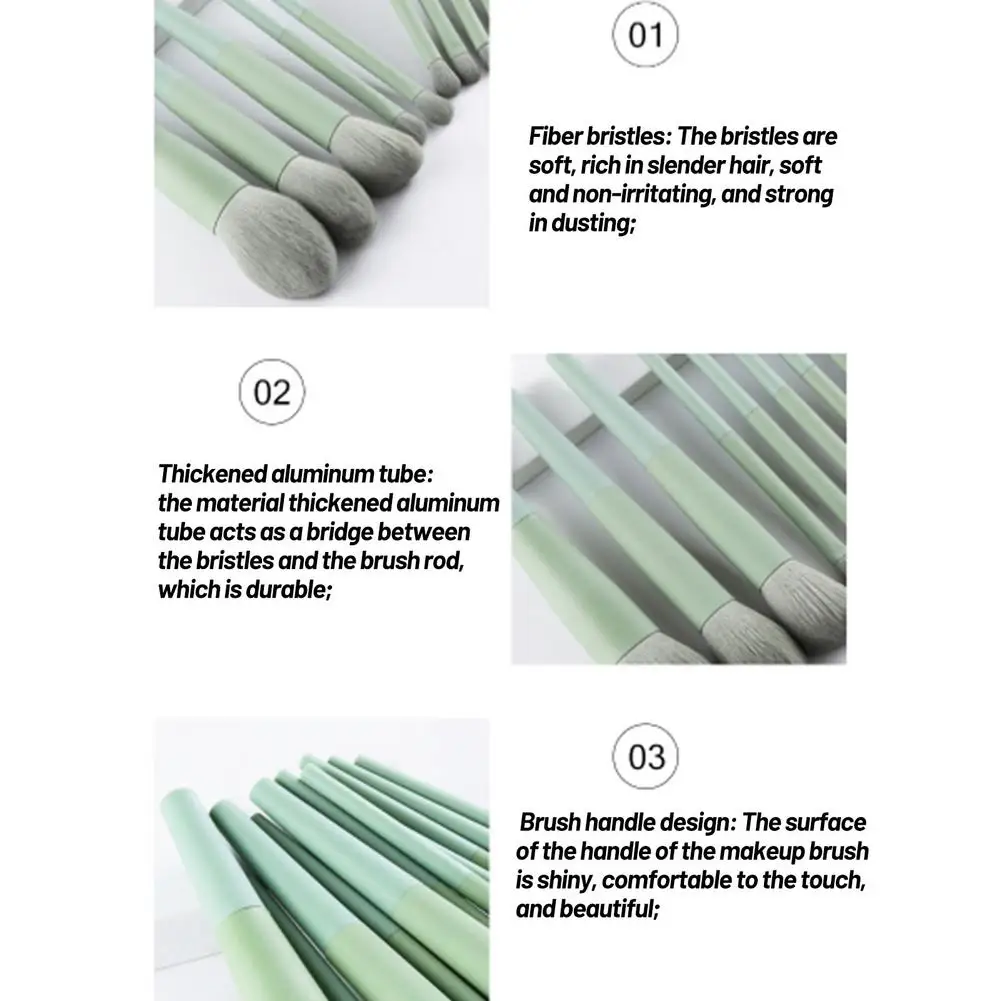 01

Fiber bristles: The bristles are soft, rich in slender hair, soft and non-irritating, and strong in dusting;

02

Thickened aluminum tube: the material thickened aluminum tube acts as a bridge between the bristles and the brush rod, which is durable;

03

Brush handle design: The surface of the handle of the makeup brush is shiny, comfortable to the touch, and beautiful;