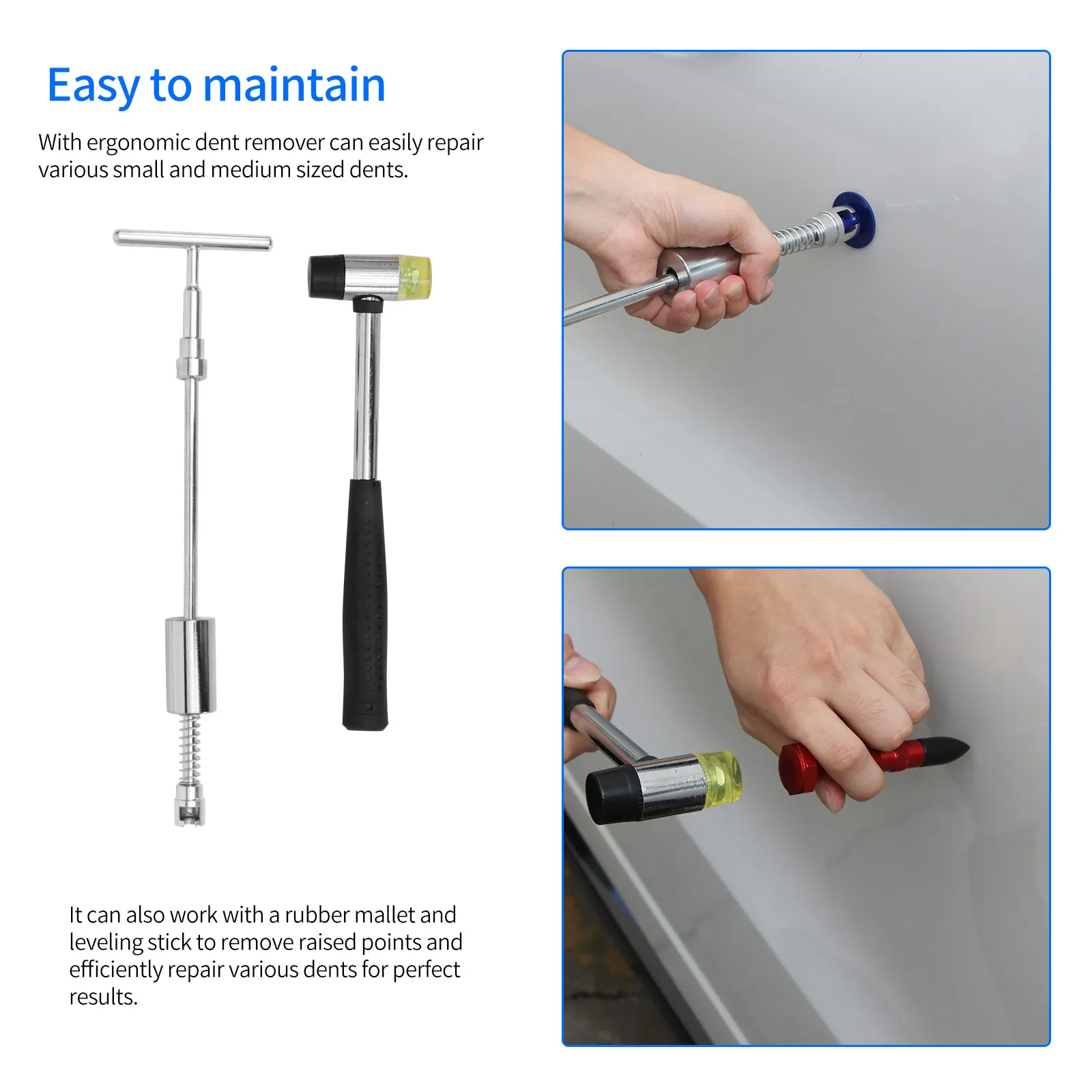 Easy to maintain

With ergonomic dent remover can easily repair various small and medium sized dents.

It can also work with a rubber mallet and leveling stick to remove raised points and efficiently repair various dents for perfect results.