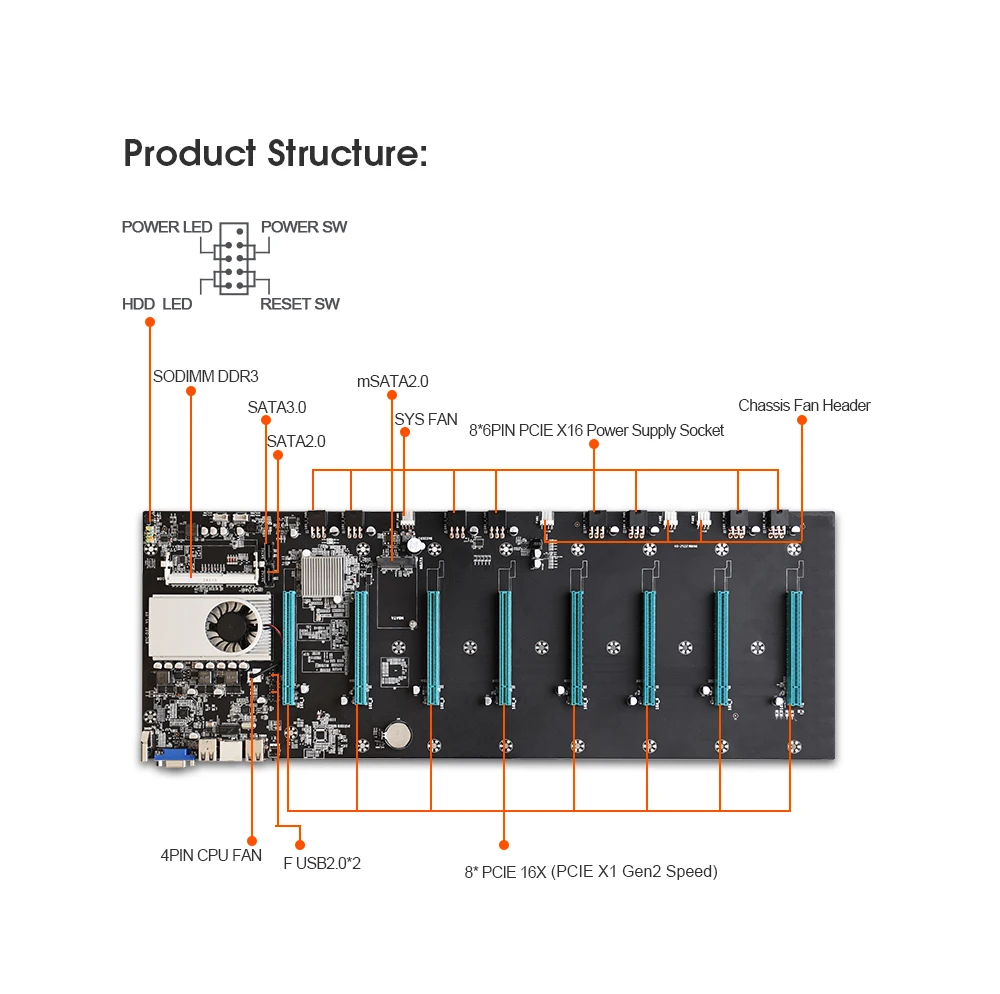 Product Structure:

POWER LED
POWER SW
HDD LED
RESET SW

SODIMM DDR3
SATA3.0
SATA2.0
mSATA2.0
SYS FAN
8*6PIN PCIE X16 Power Supply Socket
Chassis Fan Header

4PIN CPU FAN
F USB2.0*2
8* PCIE 16X (PCIE X1 Gen2 Speed)