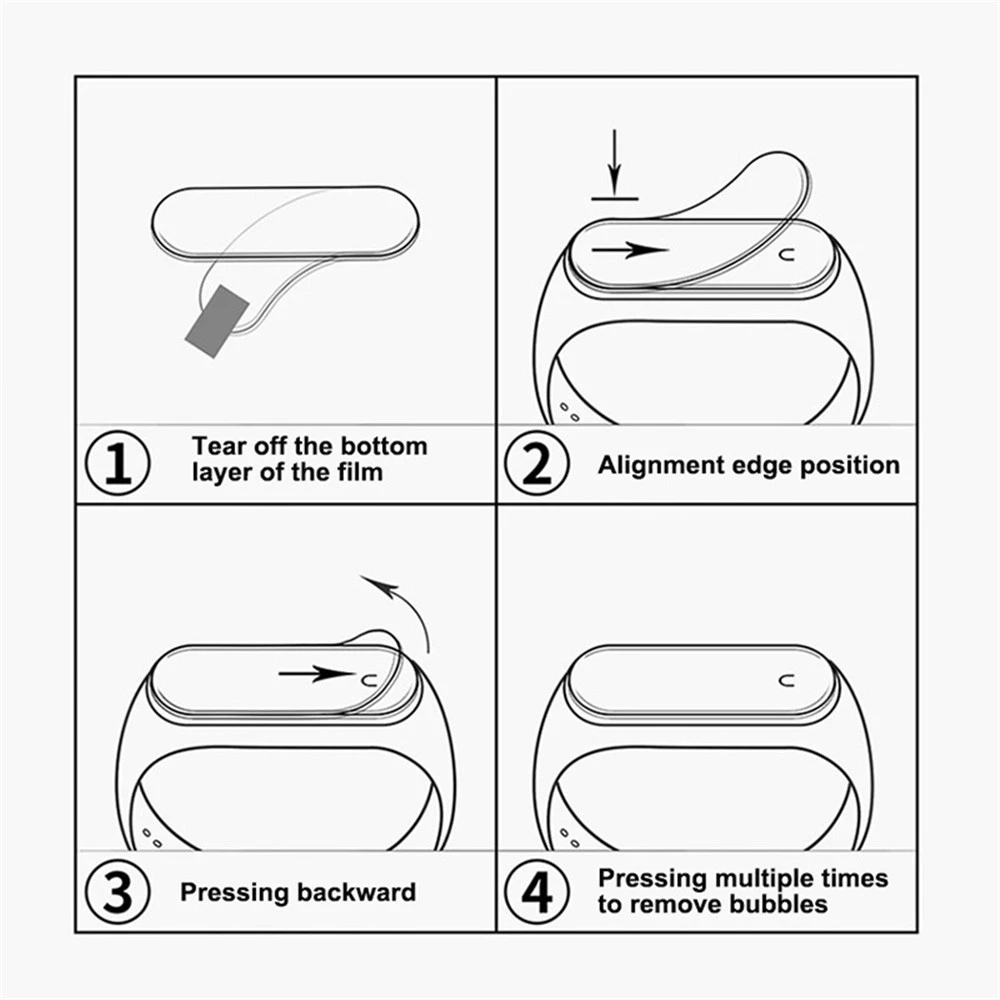 1 Tear off the bottom layer of the film

2 Alignment edge position

3 Pressing backward

4 Pressing multiple times to remove bubbles