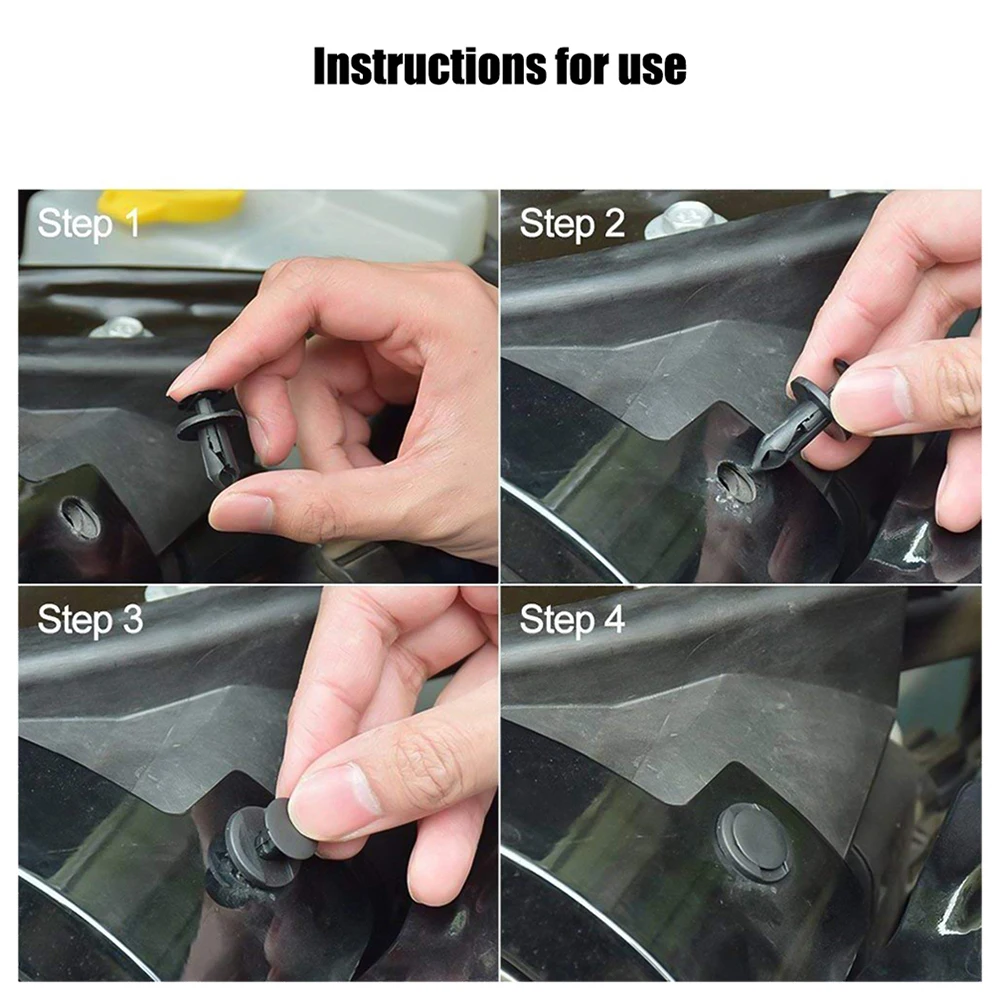 Instructions for use

Step 1

Step 2

Step 3

Step 4