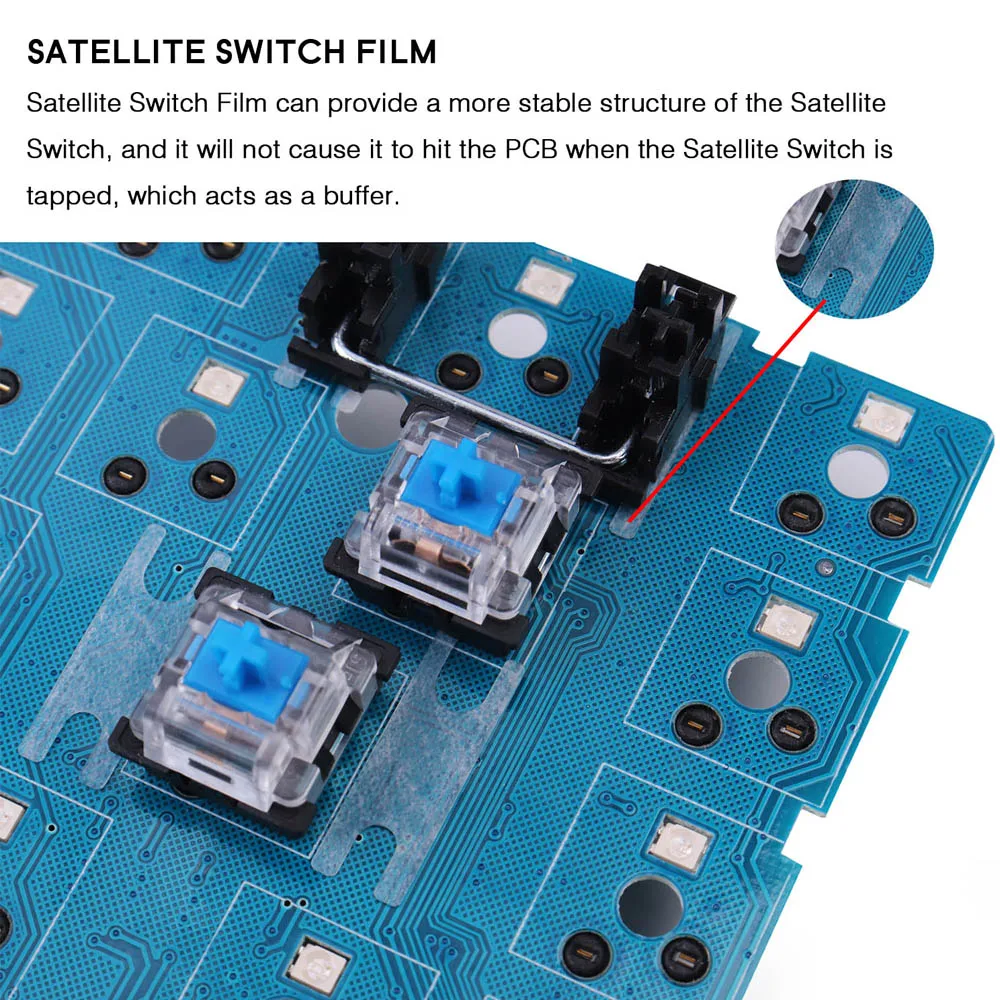 SATELLITE SWITCH FILM

Satellite Switch Film can provide a more stable structure of the Satellite Switch, and it will not cause it to hit the PCB when the Satellite Switch is tapped, which acts as a buffer.