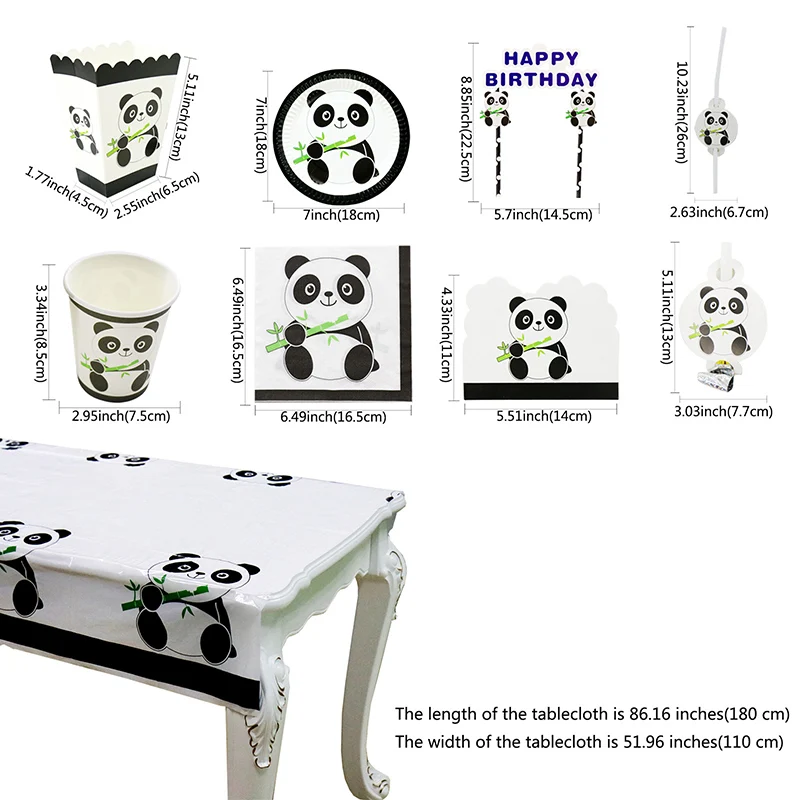 5.11inch(13cm)
1.77inch(4.5cm)
2.55inch(6.5cm)

7inch(18cm)
7inch(18cm)

HAPPY BIRTHDAY
8.85inch(22.5cm)
5.7inch(14.5cm)

10.23inch(26cm)
2.63inch(6.7cm)

3.34inch(8.5cm)
2.95inch(7.5cm)

6.49inch(16.5cm)
6.49inch(16.5cm)

4.33inch(11cm)
5.51inch(14cm)

5.11inch(13cm)
3.03inch(7.7cm)

The length of the tablecloth is 86.16 inches(180 cm)
The width of the tablecloth is 51.96 inches(110 cm)