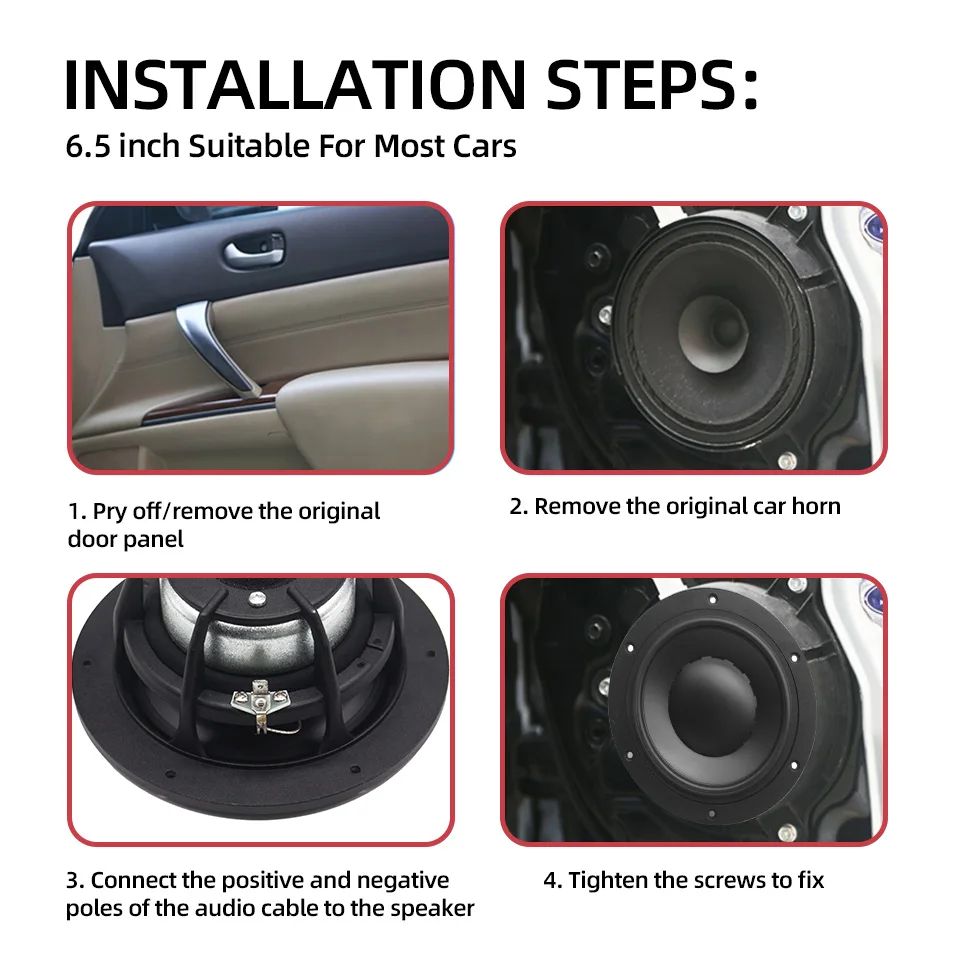 INSTALLATION STEPS:

6.5 inch Suitable For Most Cars

1. Pry off/remove the original door panel

2. Remove the original car horn

3. Connect the positive and negative poles of the audio cable to the speaker

4. Tighten the screws to fix