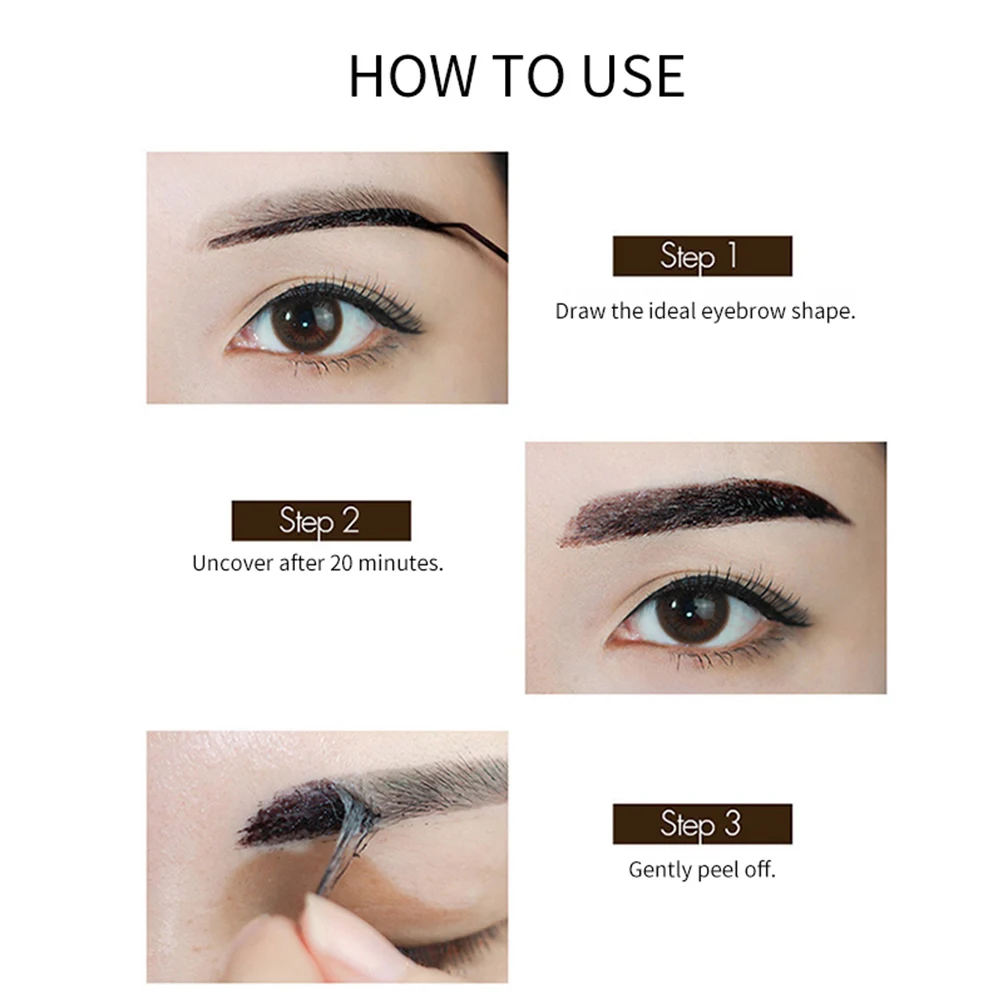 HOW TO USE

Step 1
Draw the ideal eyebrow shape.

Step 2
Uncover after 20 minutes.

Step 3
Gently peel off.