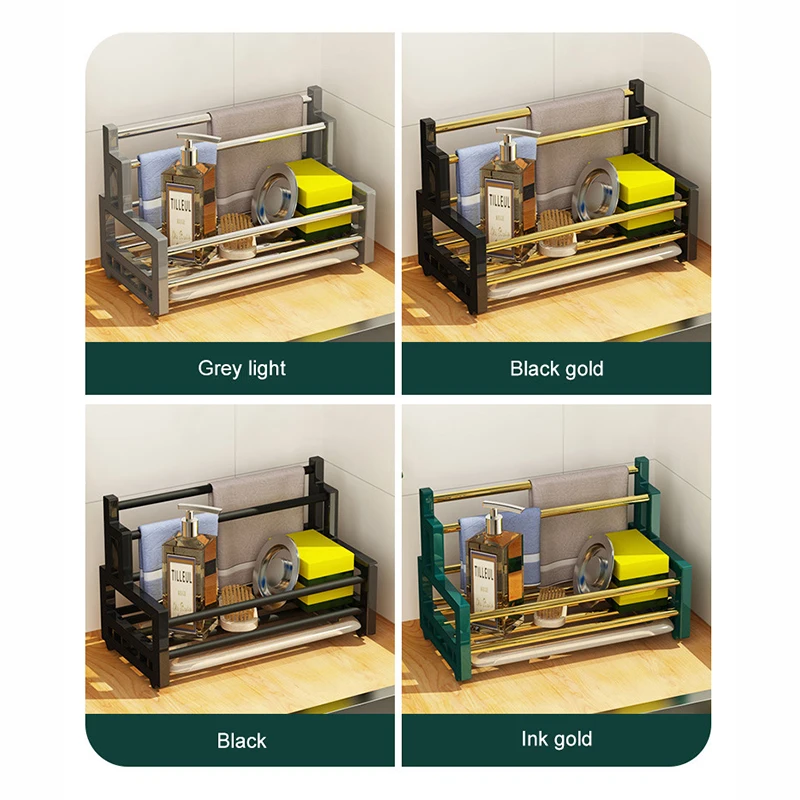 TILLEUL

Grey light

TILLEUL

Black gold

TILLEUL

Black

TILLEUL

Ink gold