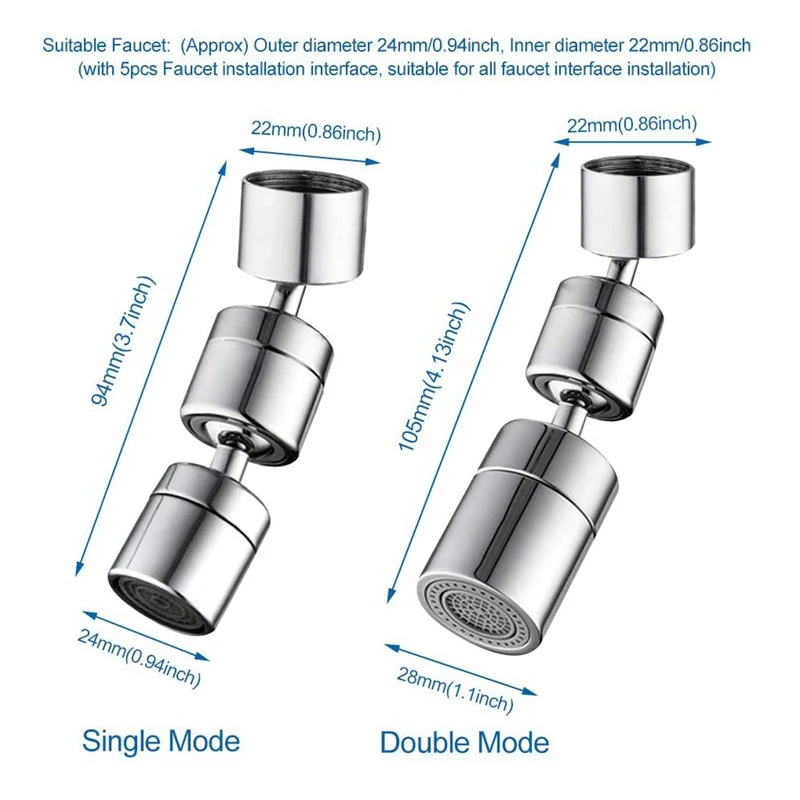 Suitable Faucet: (Approx) Outer diameter 24mm/0.94inch, Inner diameter 22mm/0.86inch (with 5pcs Faucet installation interface, suitable for all faucet interface installation)

22mm(0.86inch)

94mm(3.7inch)

24mm(0.94inch)

Single Mode

22mm(0.86inch)

105mm(4.13inch)

28mm(1.1inch)

Double Mode