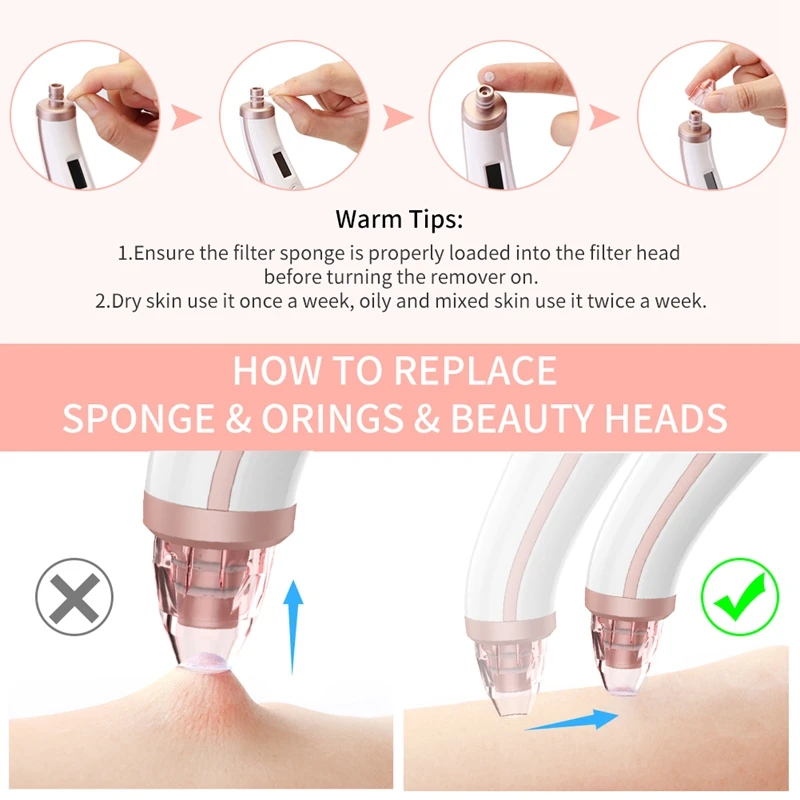 Warm Tips:

1.Ensure the filter sponge is properly loaded into the filter head before turning the remover on.
2.Dry skin use it once a week, oily and mixed skin use it twice a week.

HOW TO REPLACE
SPONGE & ORINGS & BEAUTY HEADS