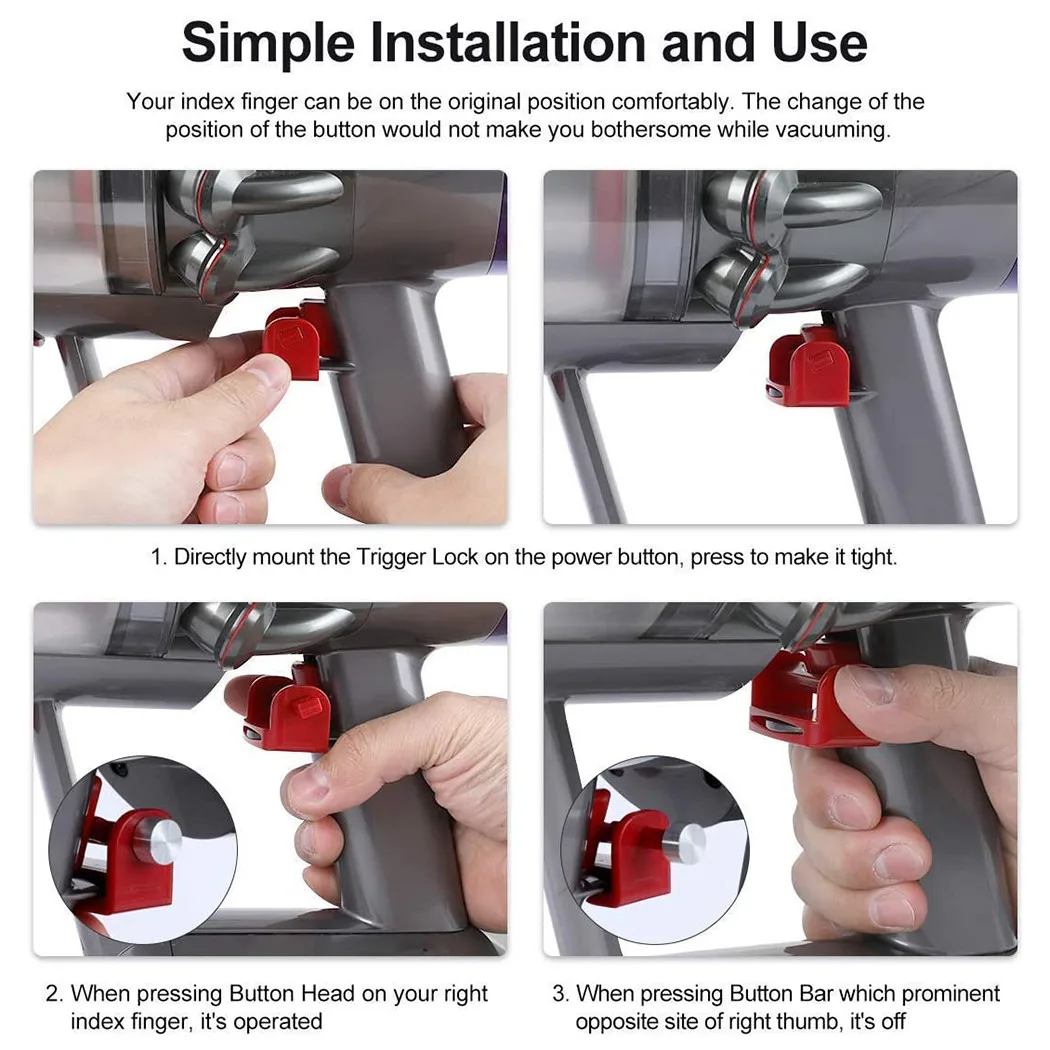 Simple Installation and Use

Your index finger can be on the original position comfortably. The change of the position of the button would not make you bothersome while vacuuming.

1. Directly mount the Trigger Lock on the power button, press to make it tight.

2. When pressing Button Head on your right index finger, it's operated

3. When pressing Button Bar which prominent opposite site of right thumb, it's off