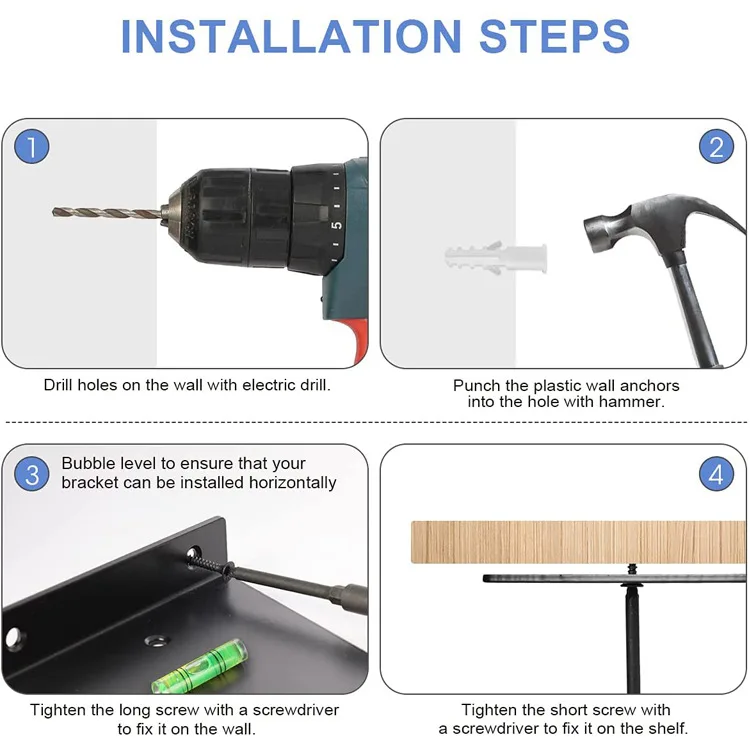 INSTALLATION STEPS

1

5

Drill holes on the wall with electric drill.

2

Punch the plastic wall anchors into the hole with hammer.

3

Bubble level to ensure that your bracket can be installed horizontally

Tighten the long screw with a screwdriver to fix it on the wall.

4

Tighten the short screw with a screwdriver to fix it on the shelf.