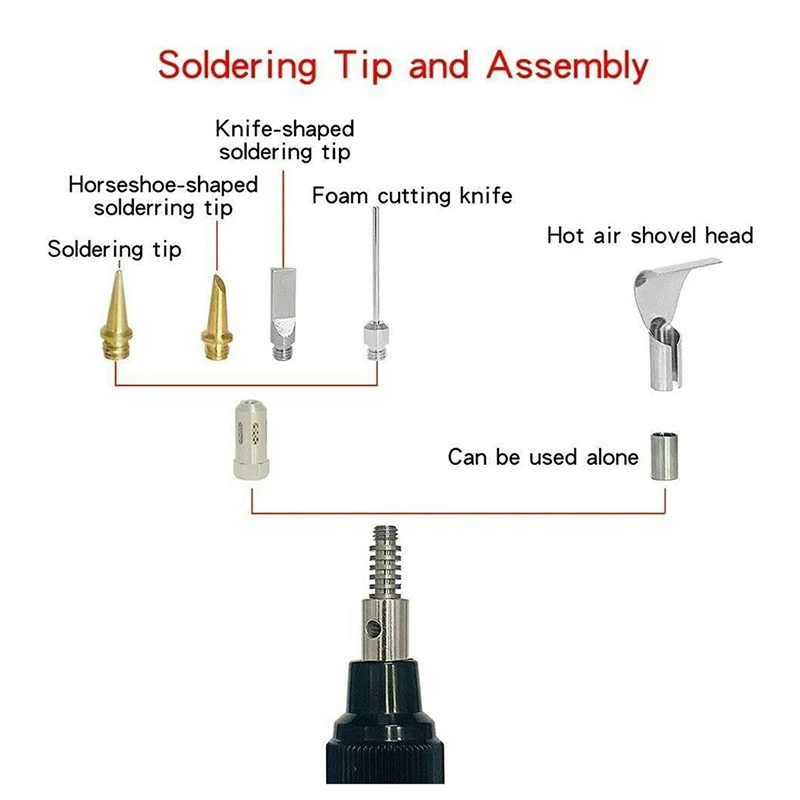 Soldering Tip and Assembly

Knife-shaped soldering tip

Horseshoe-shaped solderring tip

Foam cutting knife

Soldering tip

Hot air shovel head

Can be used alone