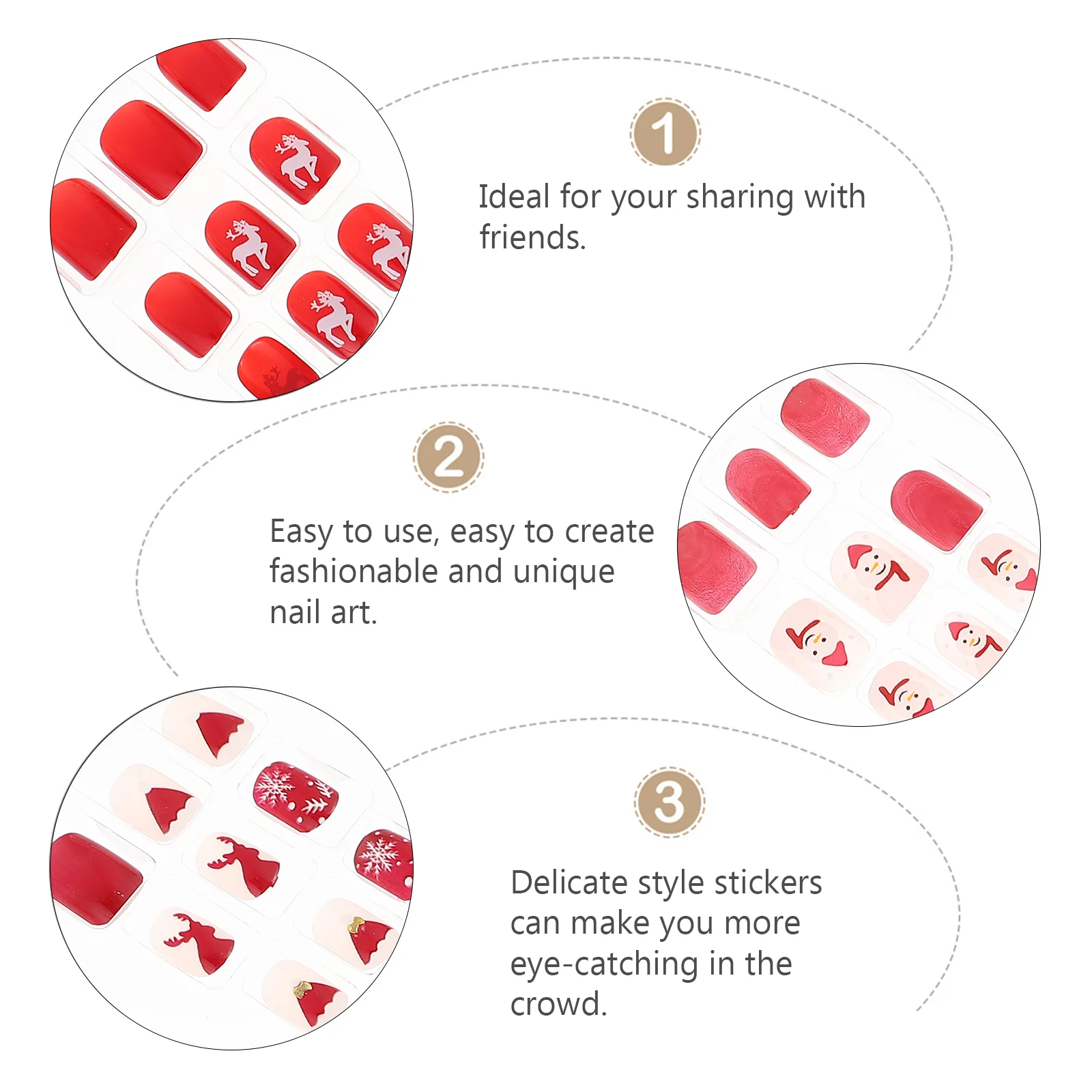 1

Ideal for your sharing with friends.

2

Easy to use, easy to create fashionable and unique nail art.

3

Delicate style stickers can make you more eye-catching in the crowd.