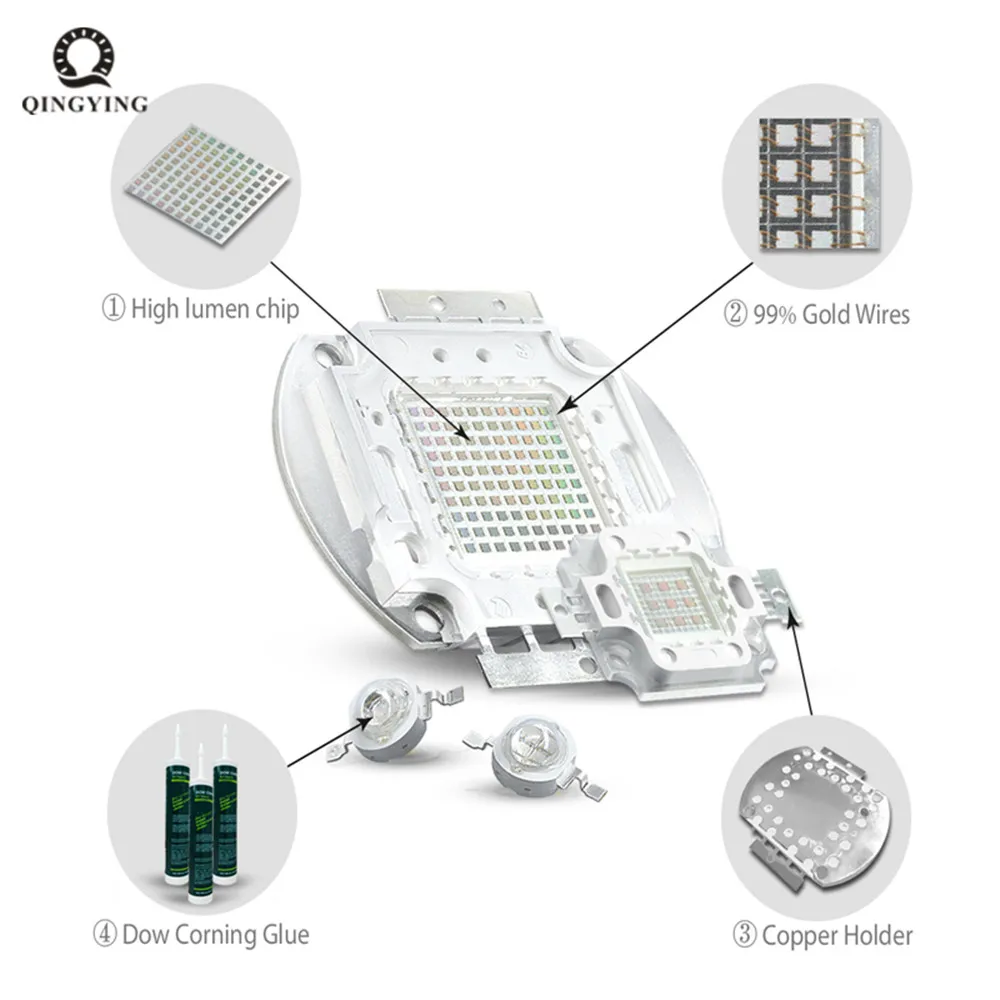 QINGYING

① High lumen chip

② 99% Gold Wires

④ Dow Corning Glue

③ Copper Holder