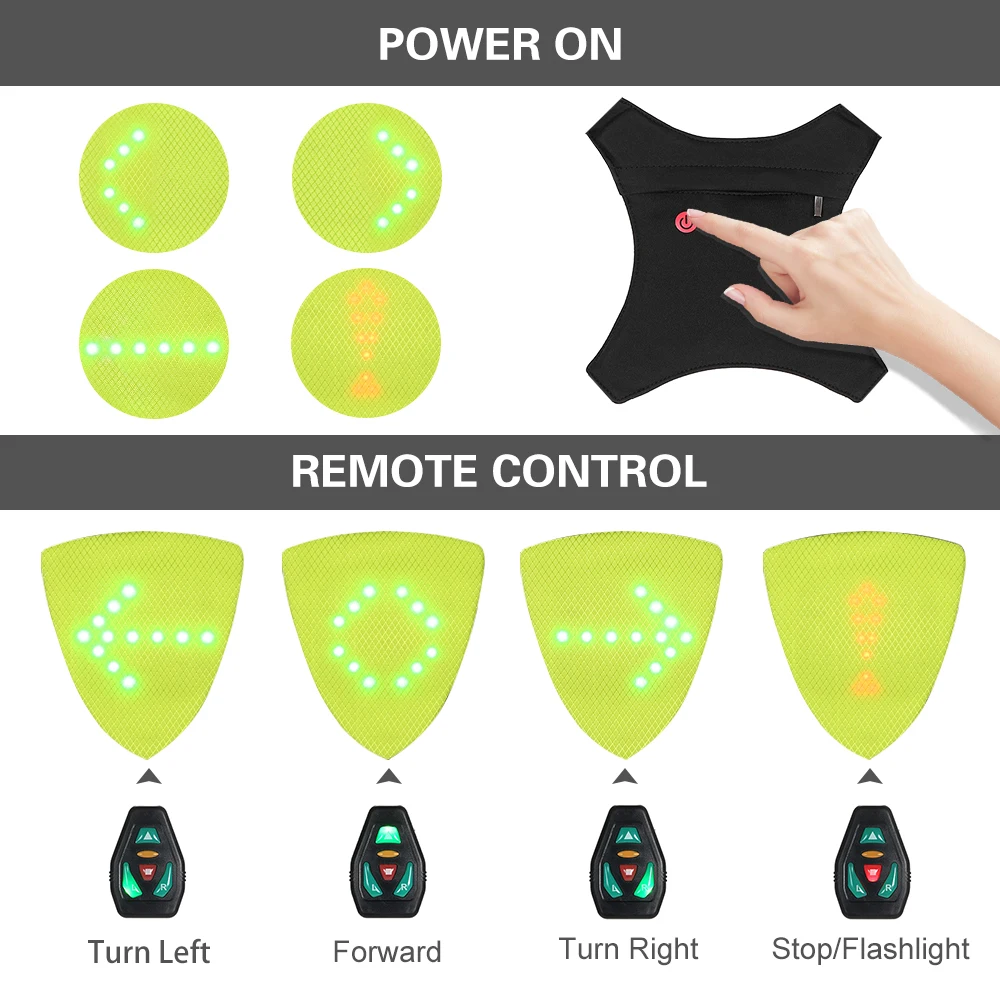 POWER ON

REMOTE CONTROL

Turn Left

Forward

Turn Right

Stop/Flashlight