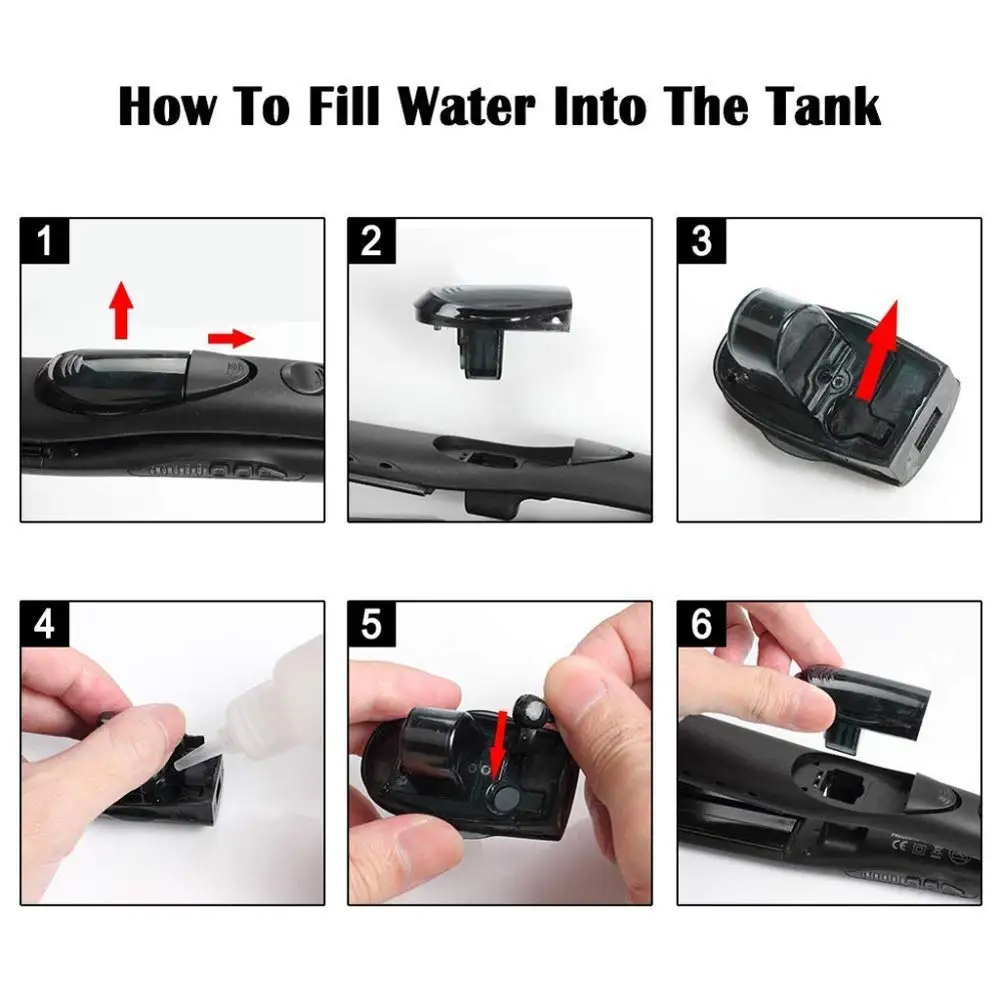 How To Fill Water Into The Tank

1

2

3

4

5

6