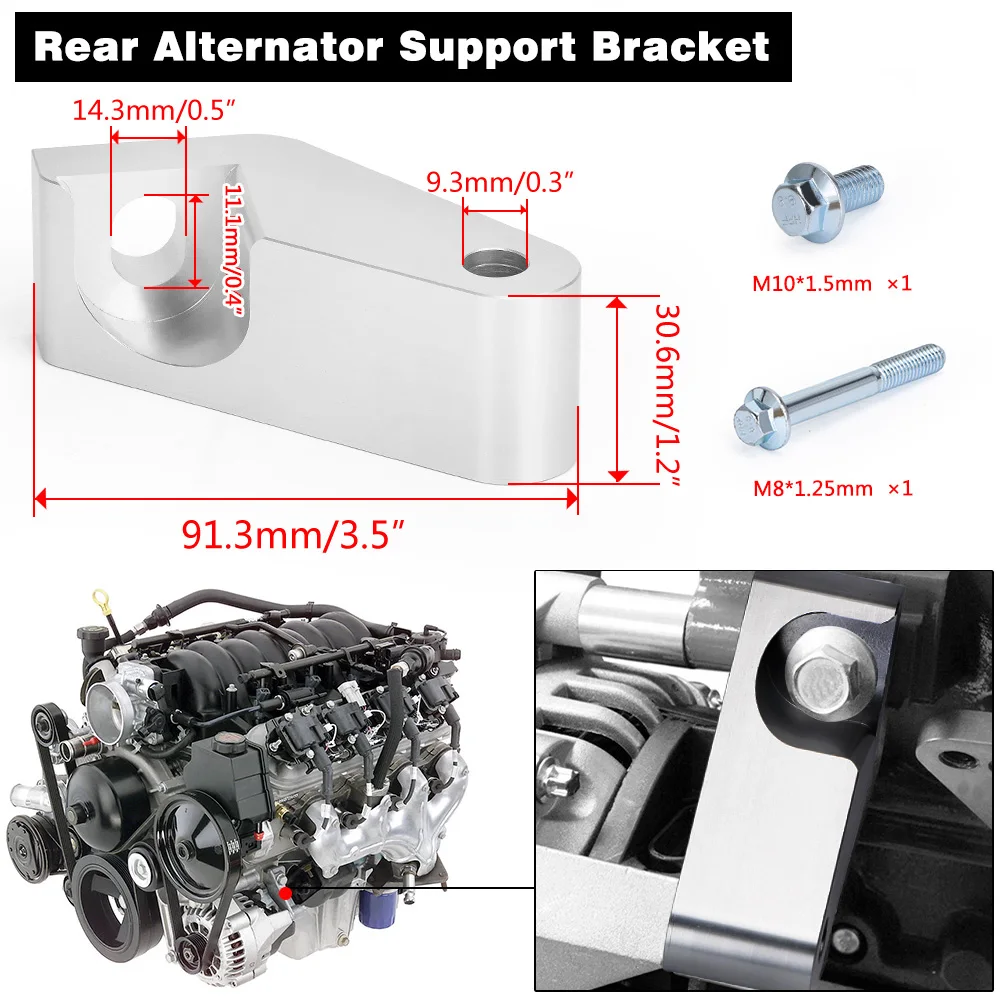 Rear Alternator Support Bracket

14.3mm/0.5″

11.1mm/0.4″

9.3mm/0.3″

30.6mm/1.2″

91.3mm/3.5″

M10*1.5mm ×1

M8*1.25mm ×1