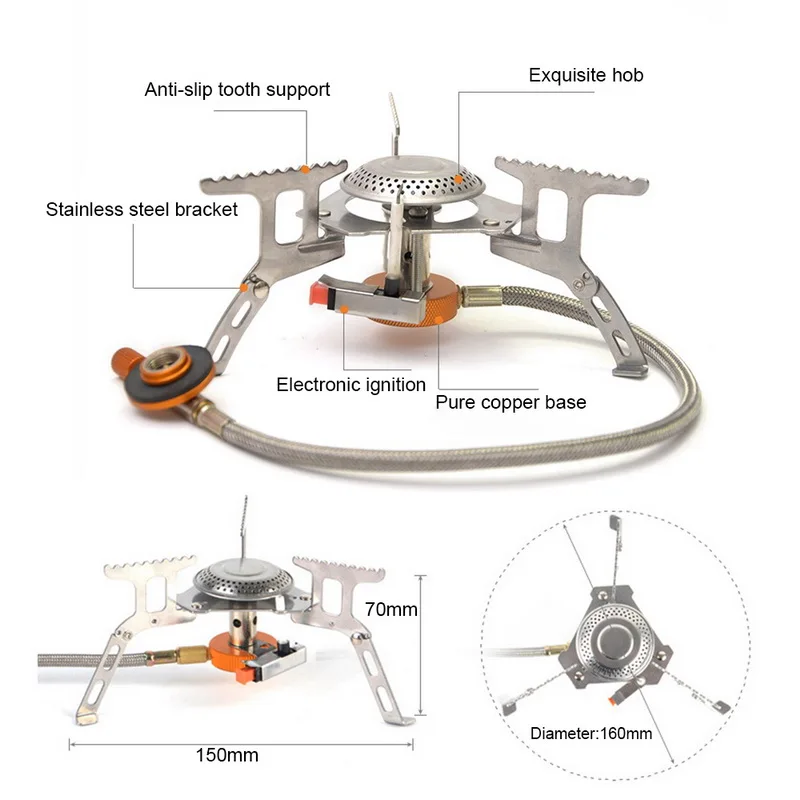 Anti-slip tooth support

Exquisite hob

Stainless steel bracket

Electronic ignition

Pure copper base

70mm

150mm

Diameter:160mm