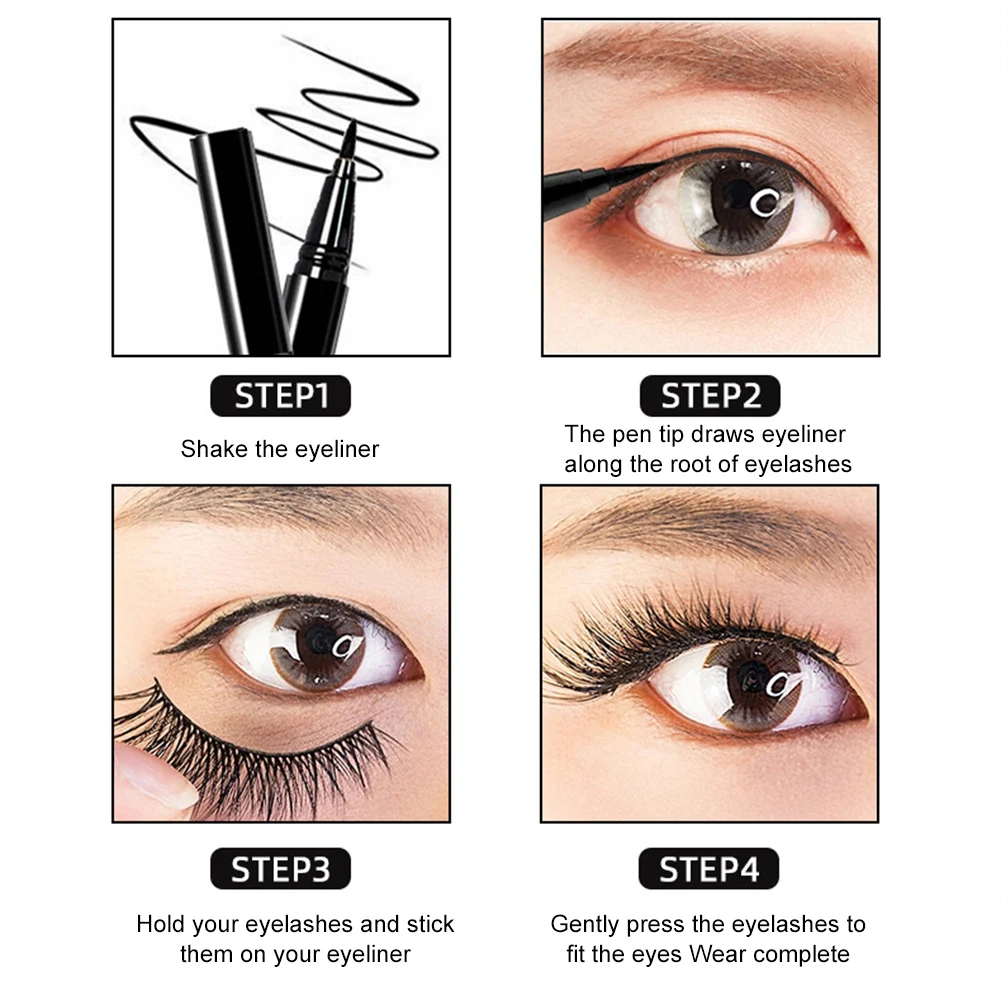 STEP1

Shake the eyeliner

STEP2

The pen tip draws eyeliner along the root of eyelashes

STEP3

Hold your eyelashes and stick them on your eyeliner

STEP4

Gently press the eyelashes to fit the eyes Wear complete