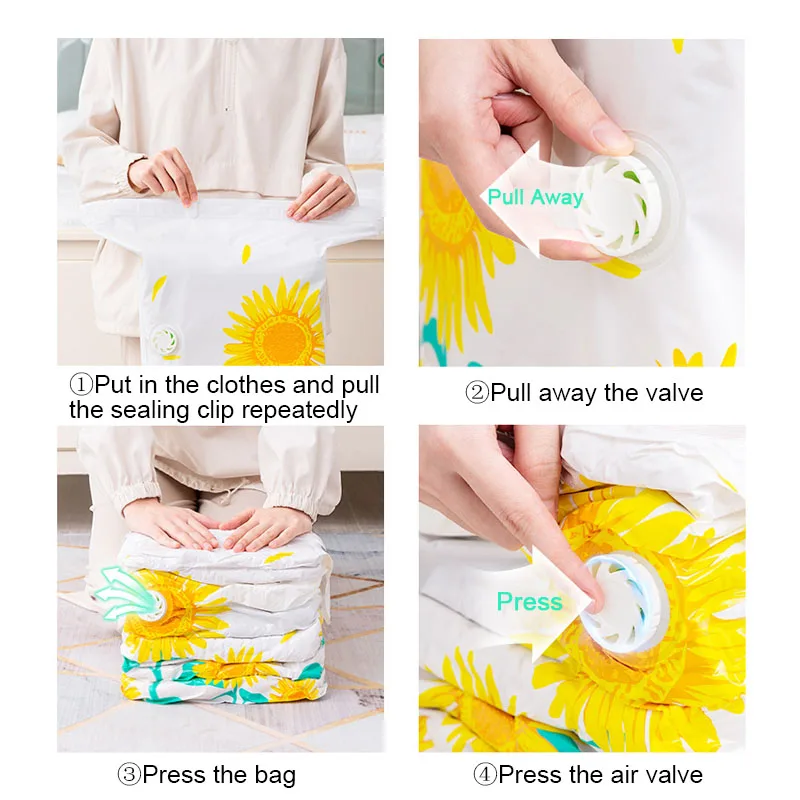 ①Put in the clothes and pull the sealing clip repeatedly

Pull Away

②Pull away the valve

③Press the bag

Press

④Press the air valve