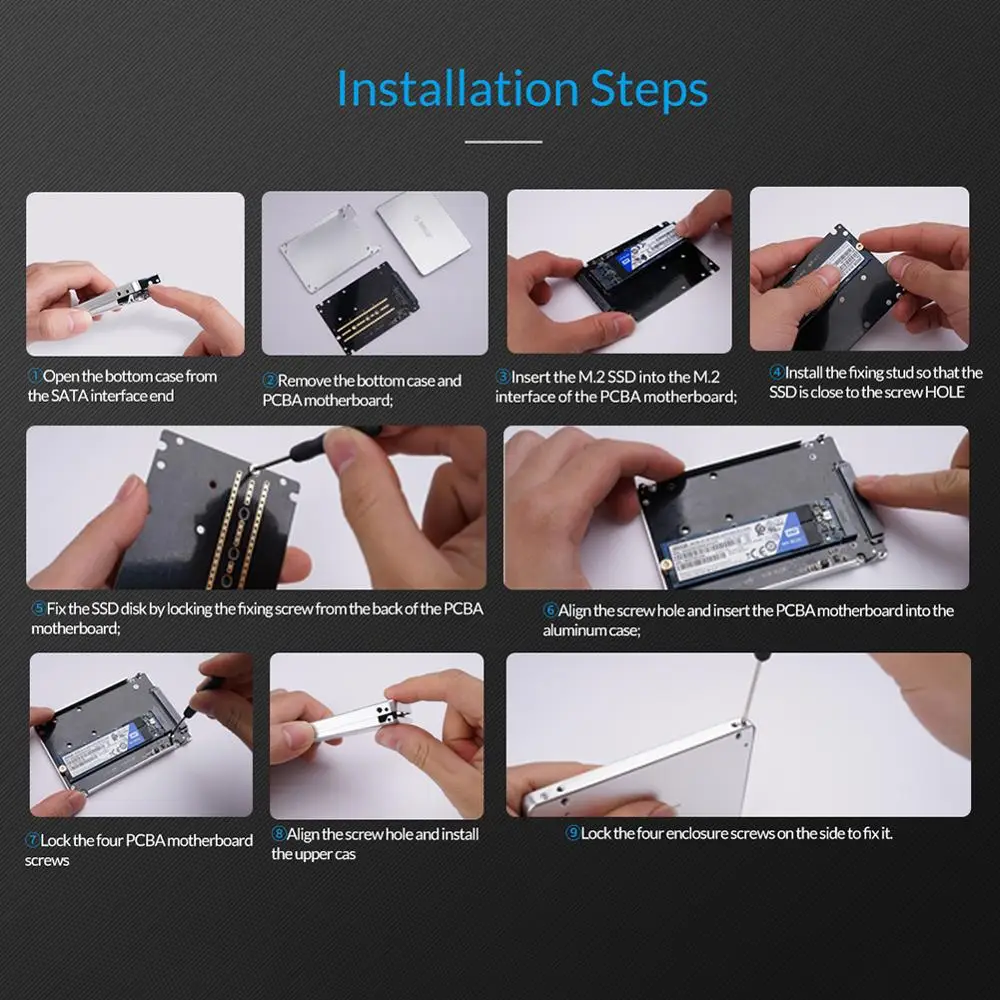 Installation Steps

①Open the bottom case from the SATA interface end

②Remove the bottom case and PCBA motherboard;

③Insert the M.2 SSD into the M.2 interface of the PCBA motherboard;

④Install the fixing stud so that the SSD is close to the screw HOLE

⑤Fix the SSD disk by locking the fixing screw from the back of the PCBA motherboard;

⑥Align the screw hole and insert the PCBA motherboard into the aluminum case;

⑦Lock the four PCBA motherboard screws

⑧Align the screw hole and install the upper cas

⑨Lock the four enclosure screws on the side to fix it.