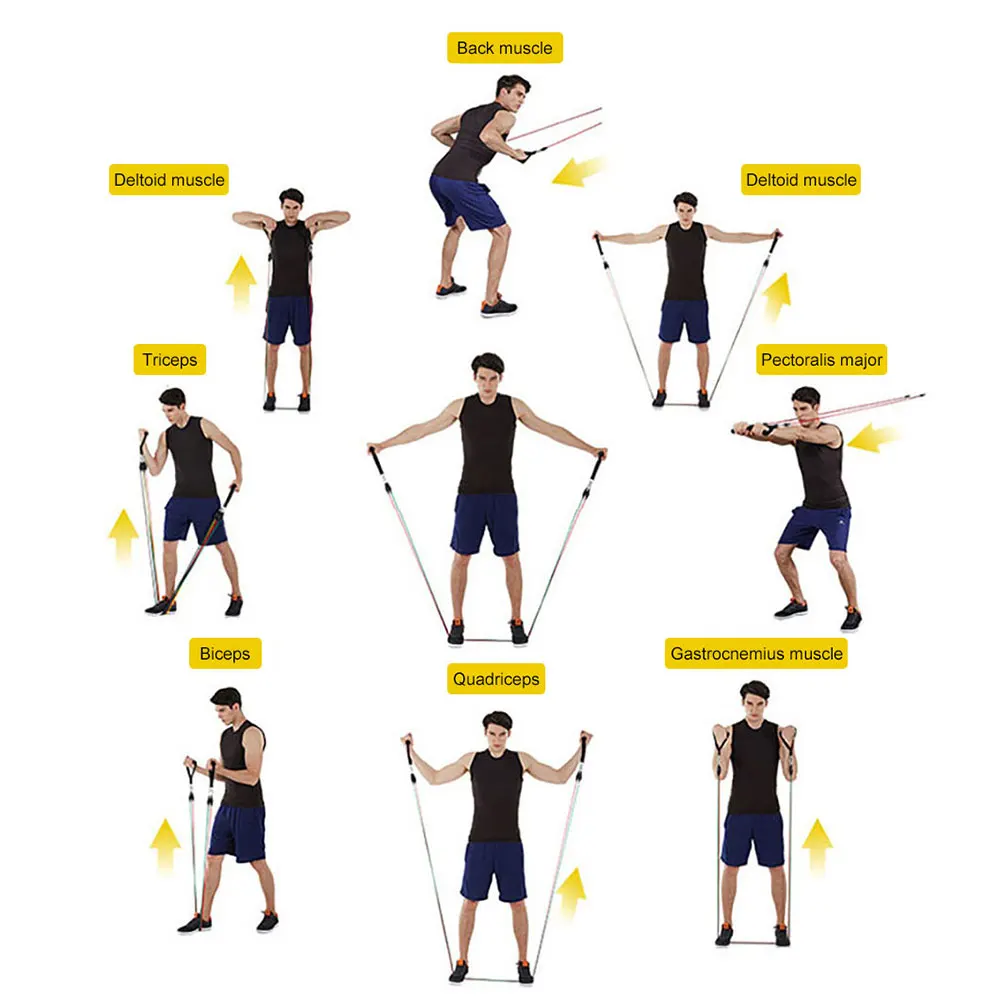 Back muscle

Deltoid muscle

Deltoid muscle

Triceps

Pectoralis major

Biceps

Quadriceps

Gastrocnemius muscle