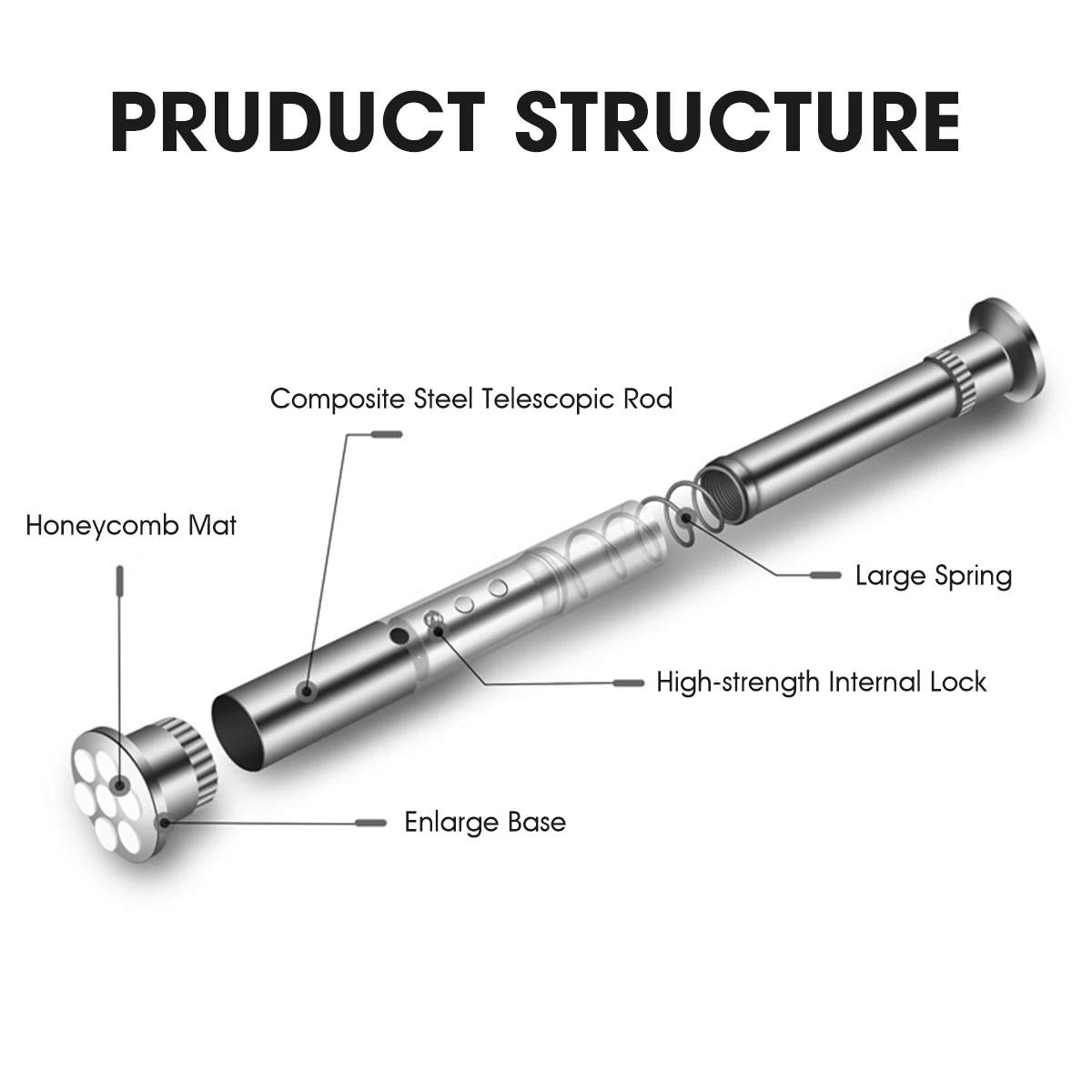 PRUDUCT STRUCTURE

Composite Steel Telescopic Rod

Honeycomb Mat

Large Spring

High-strength Internal Lock

Enlarge Base