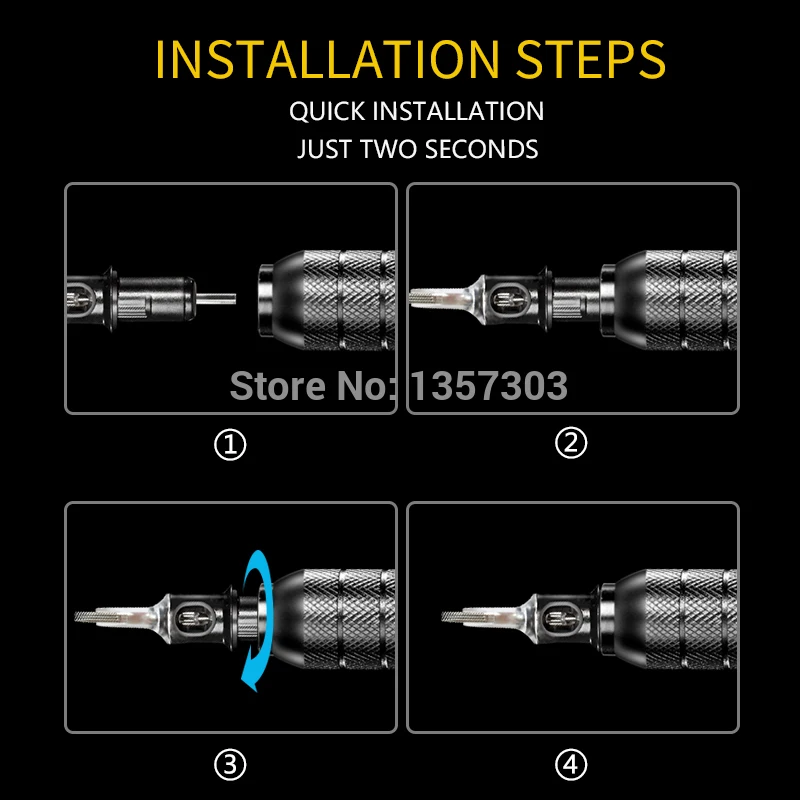 INSTALLATION STEPS

QUICK INSTALLATION
JUST TWO SECONDS

Store No: 1357303

①

②

③

④